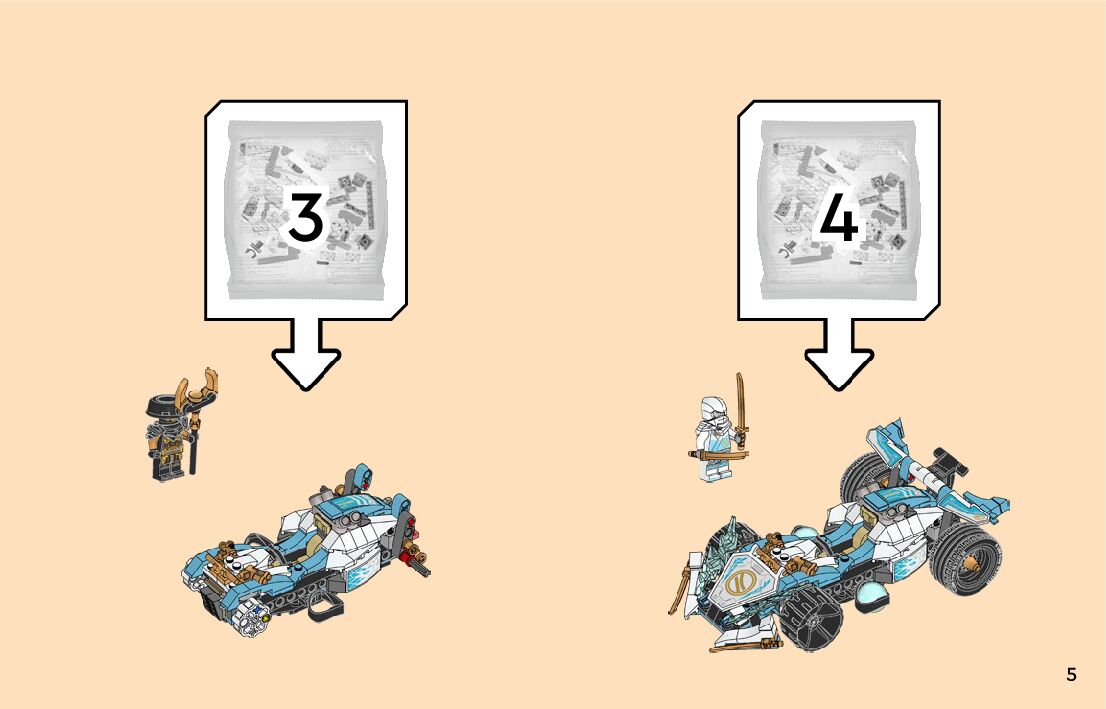 3

4

5