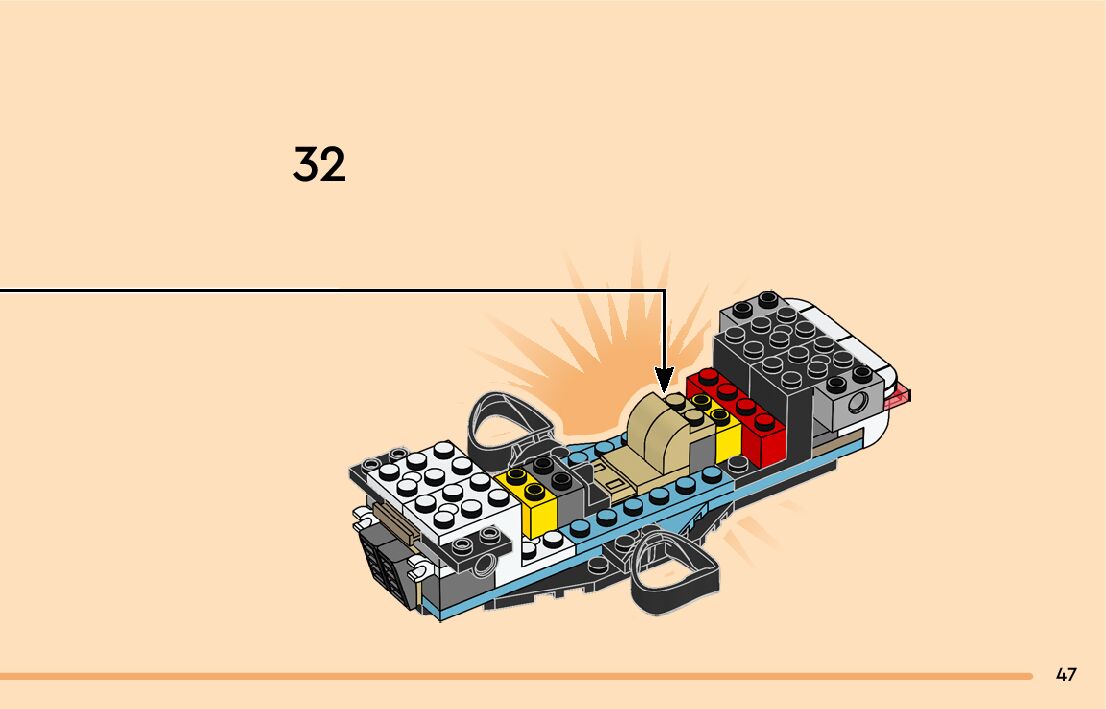 32

47