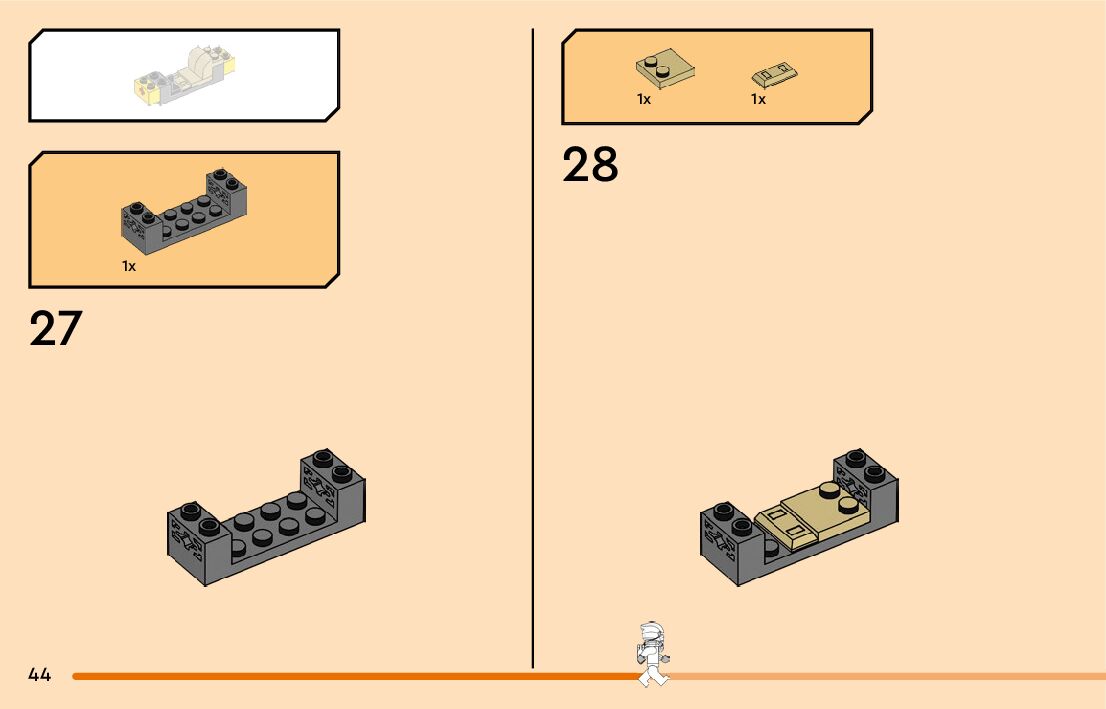 1x

27

1x 1x

28

44