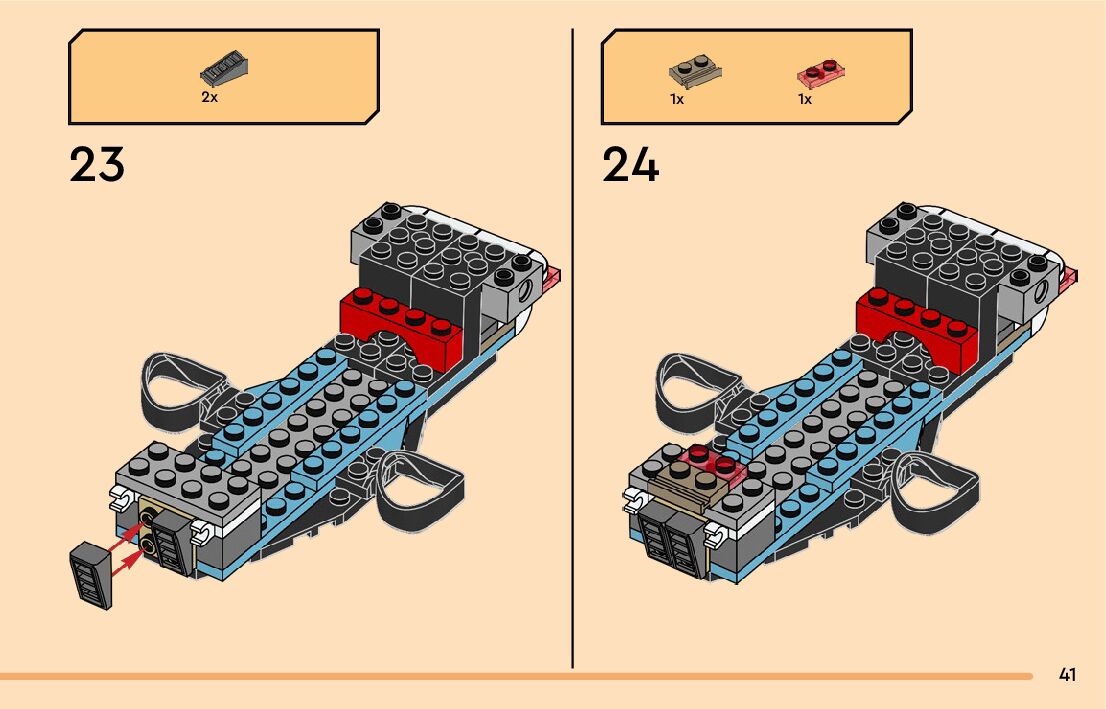 2x

23

1x

1x

24

41