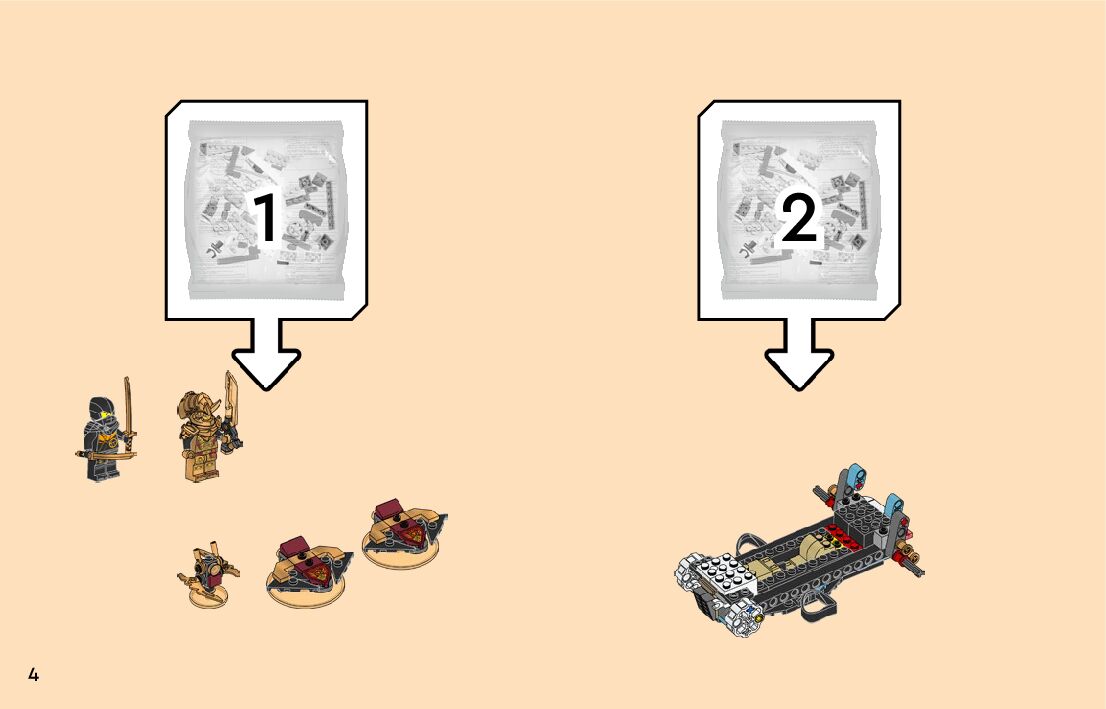 1

2

4