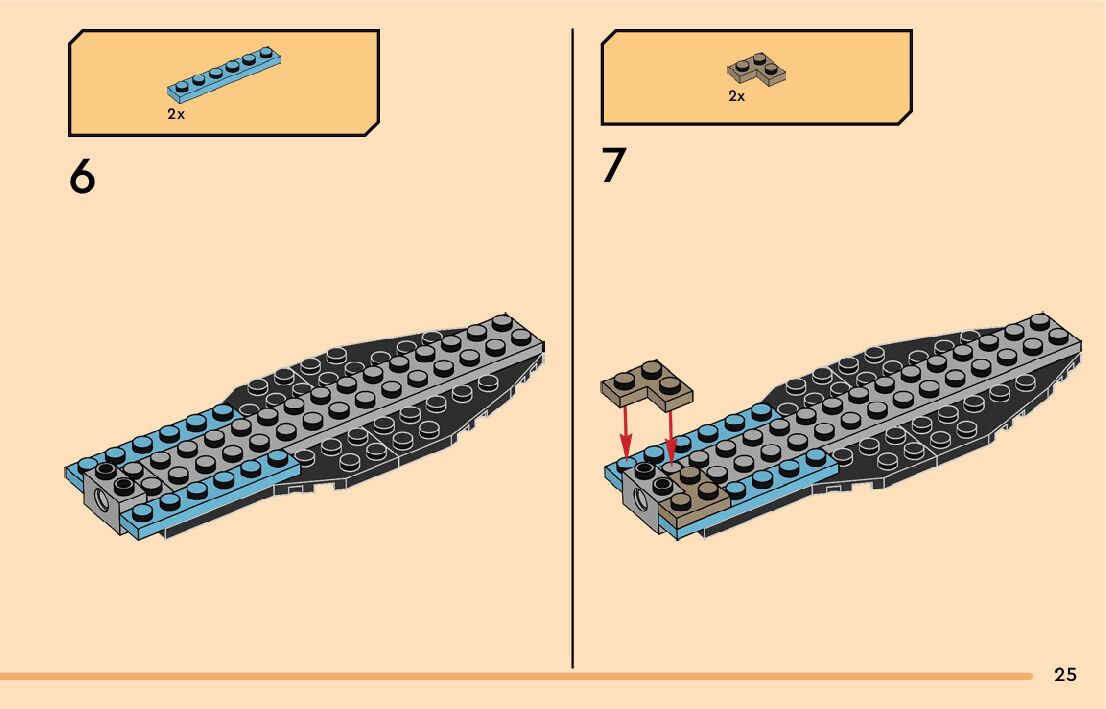 2x

6

2x

7

25