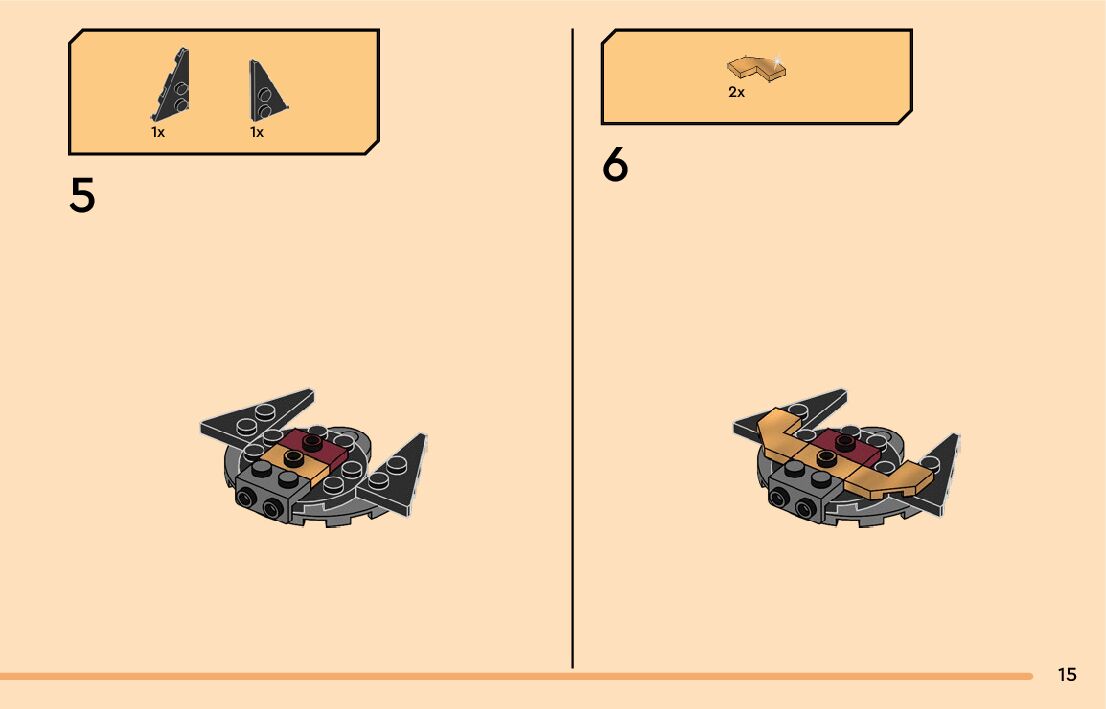 1x 1x

5

2x

6

15