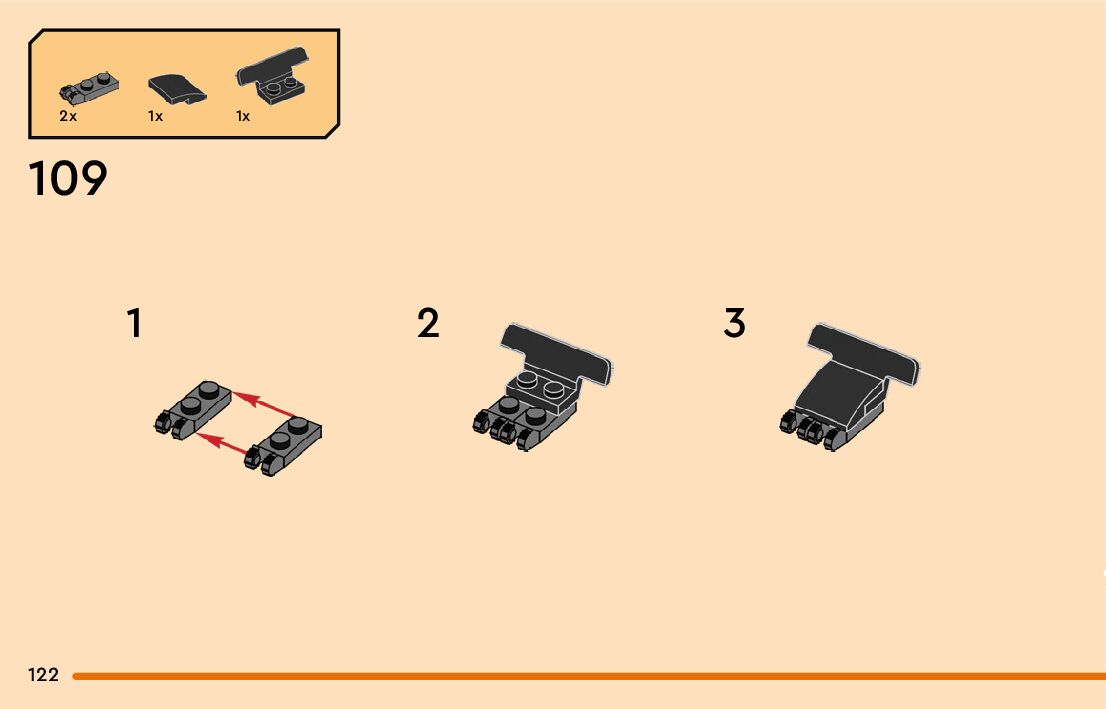 2x 1x 1x

109

1

2

3

122