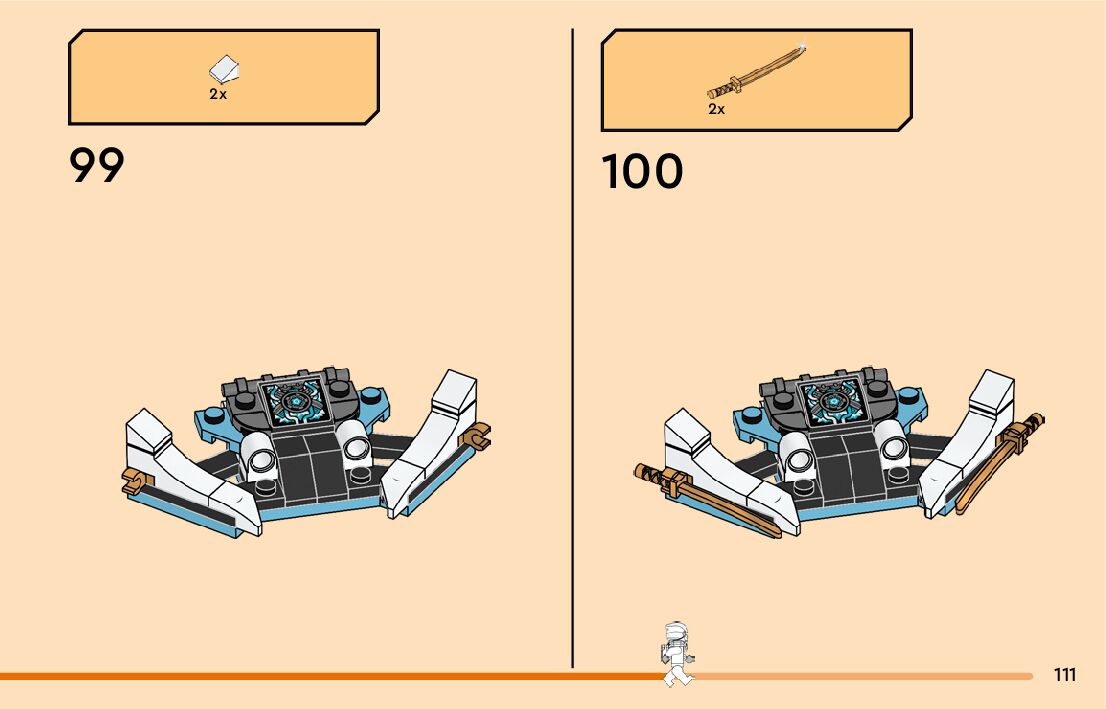 2x

99

2x

100

111