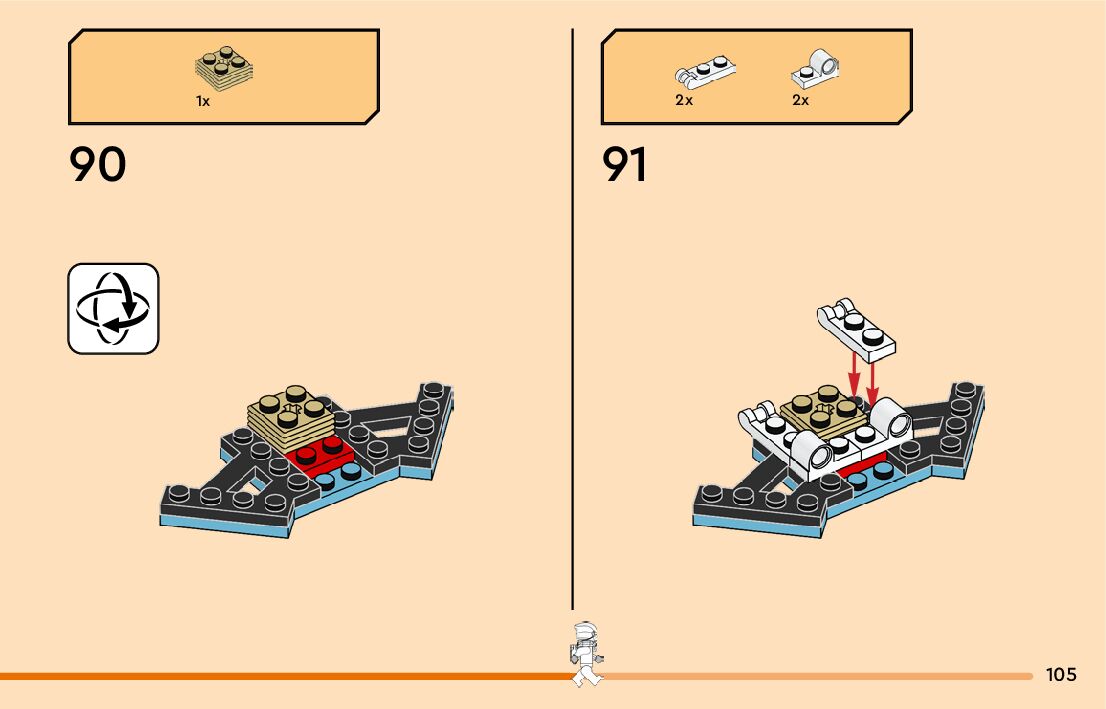 1x

90

2x 2x

91

105