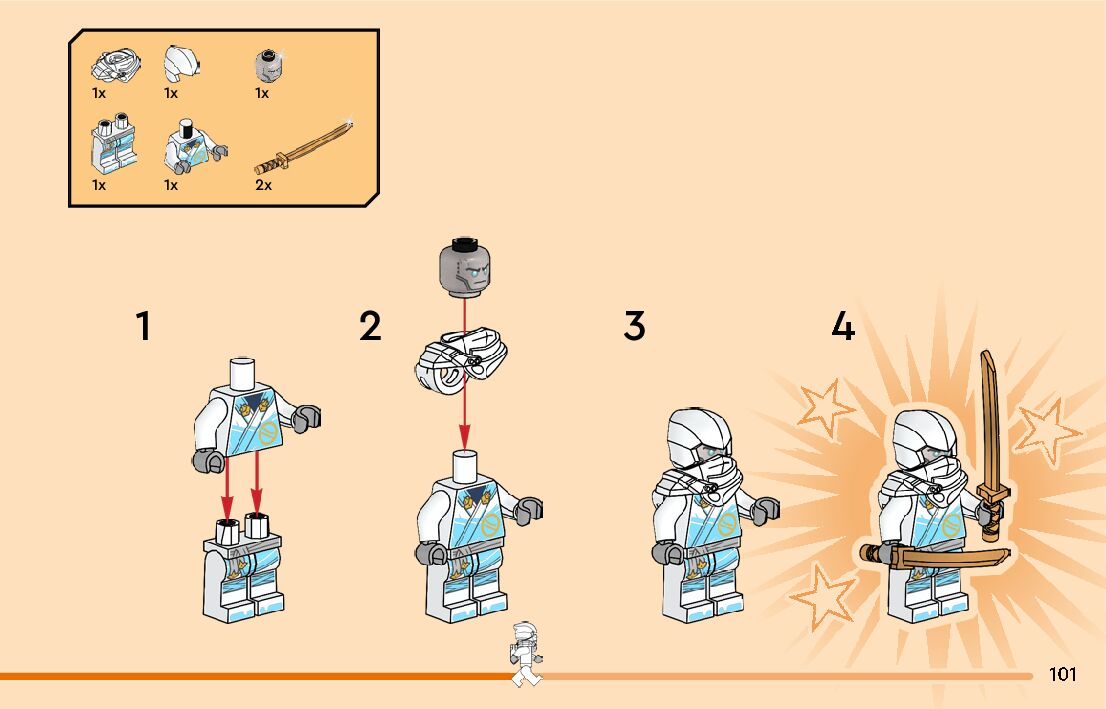 1x 1x 1x
1x 1x 2x

1

2

3

4

101