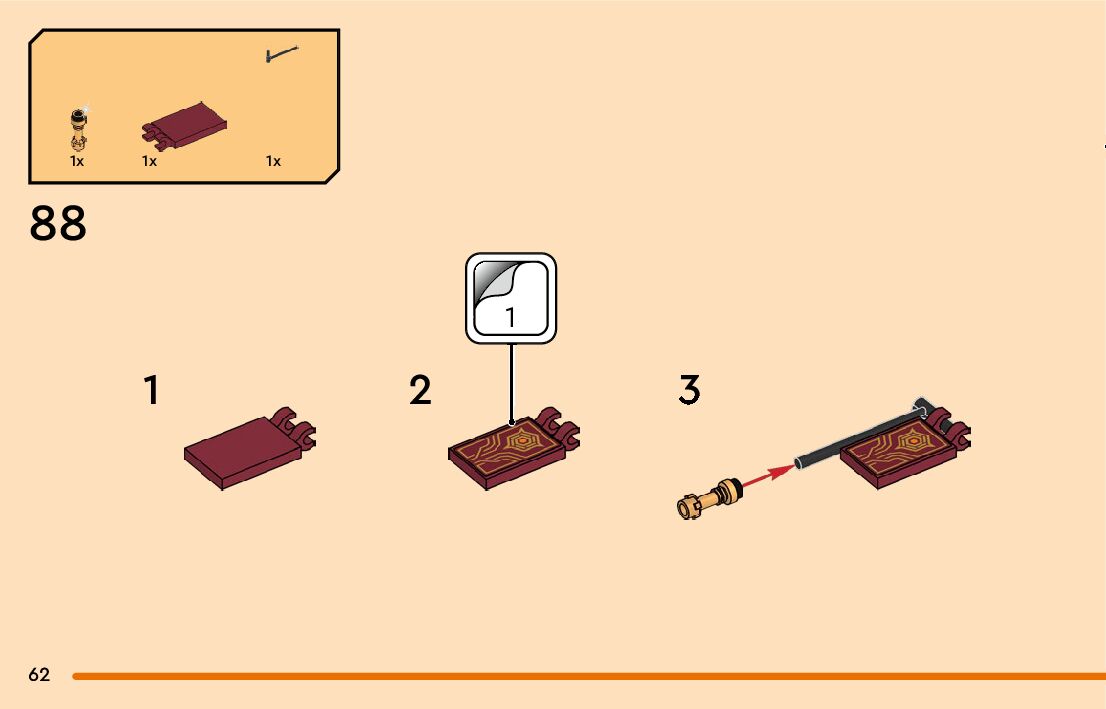 1x
1x
1x

88

1

1

2

3

62