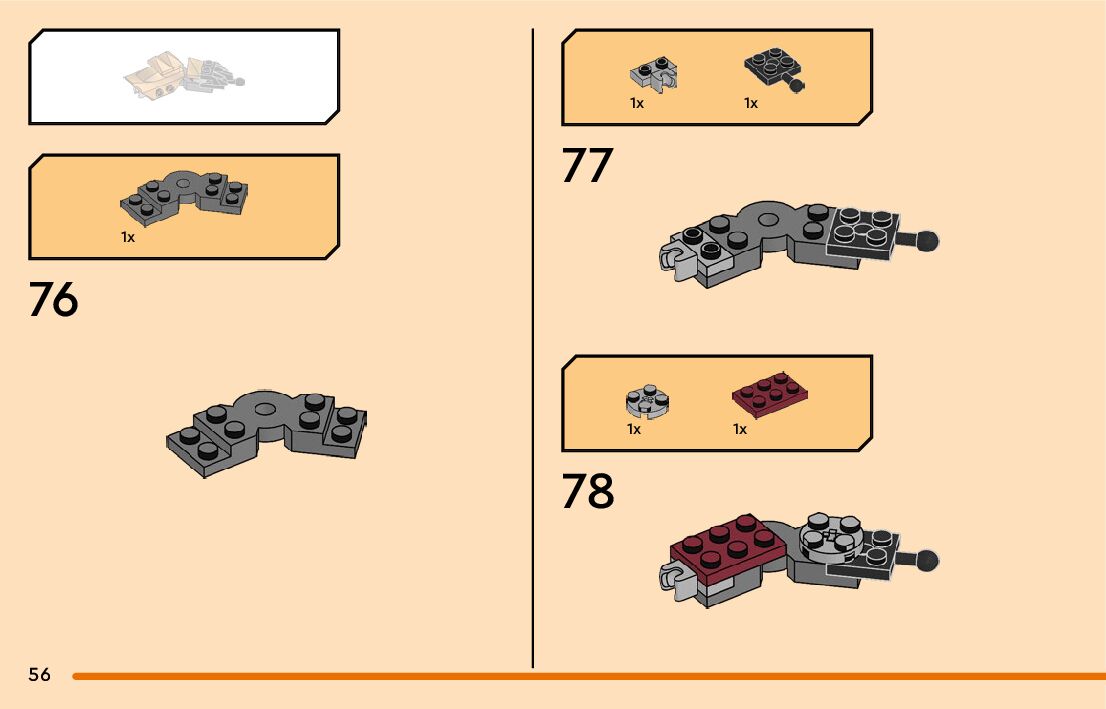 1x

76

1x

1x

77

1x

1x

78

56