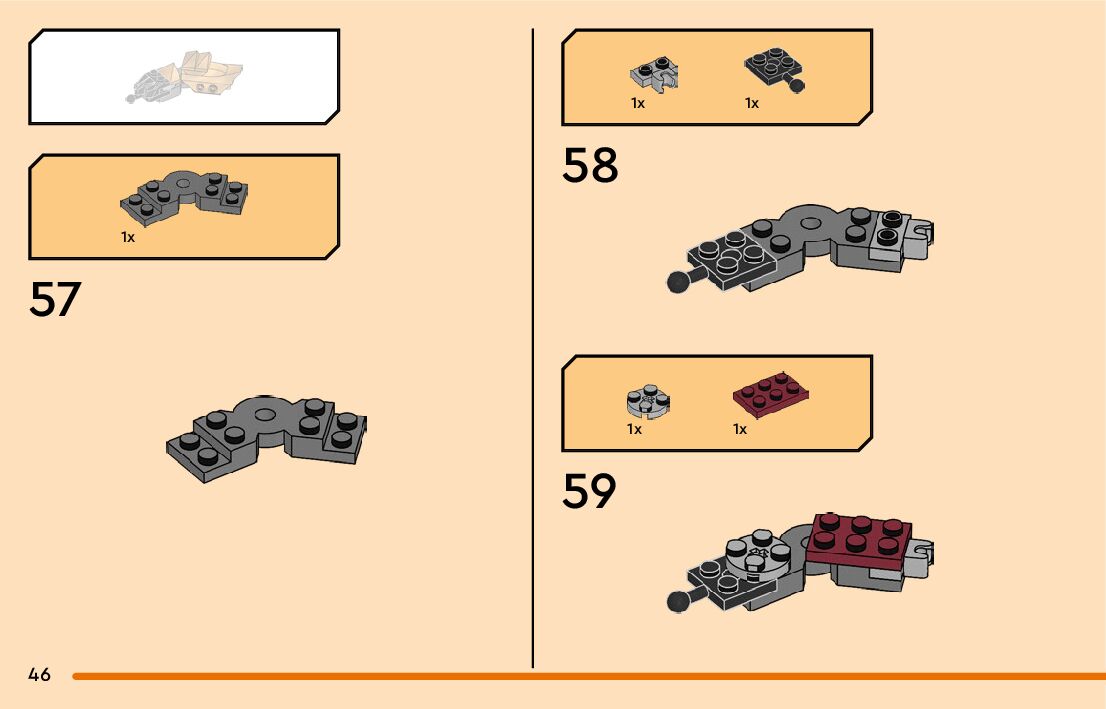 1x

57

1x

1x

58

1x

1x

59

46