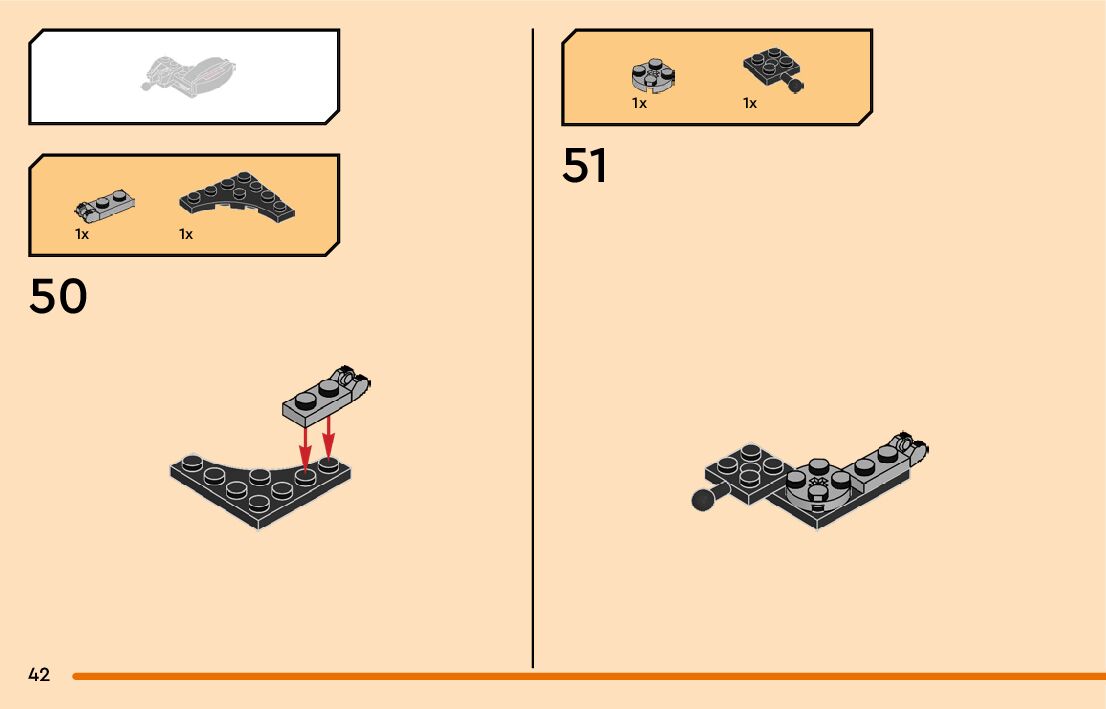 1x
1x

50

1x
1x

51

42