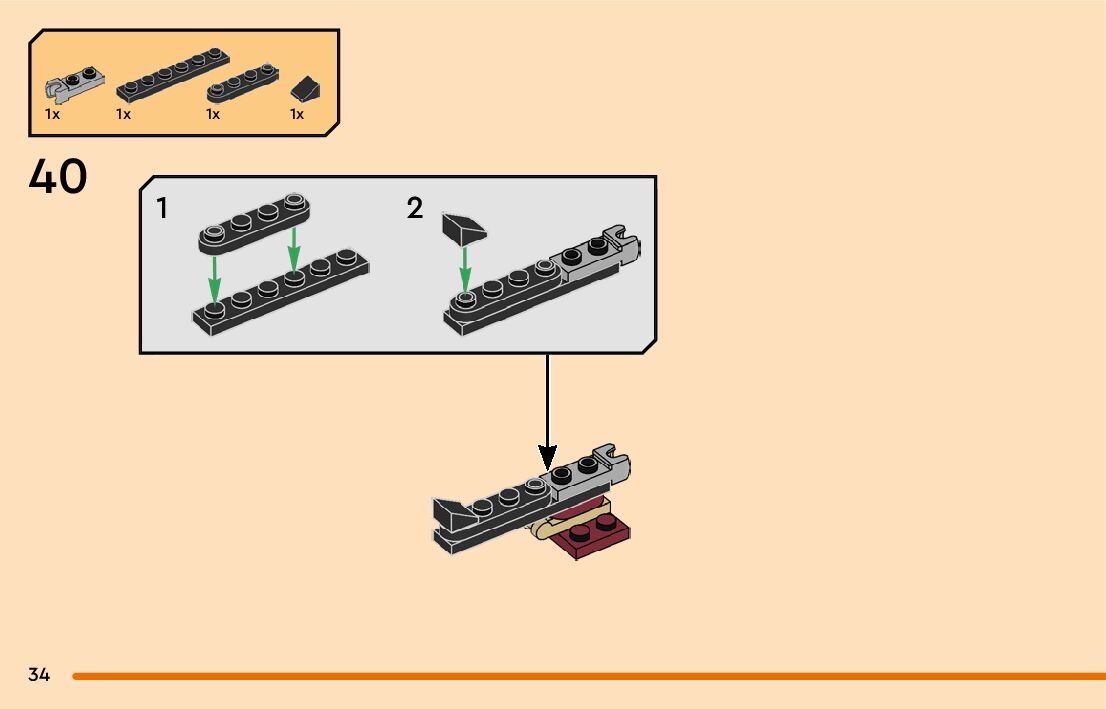 1x 1x 1x 1x

40

1

2

34