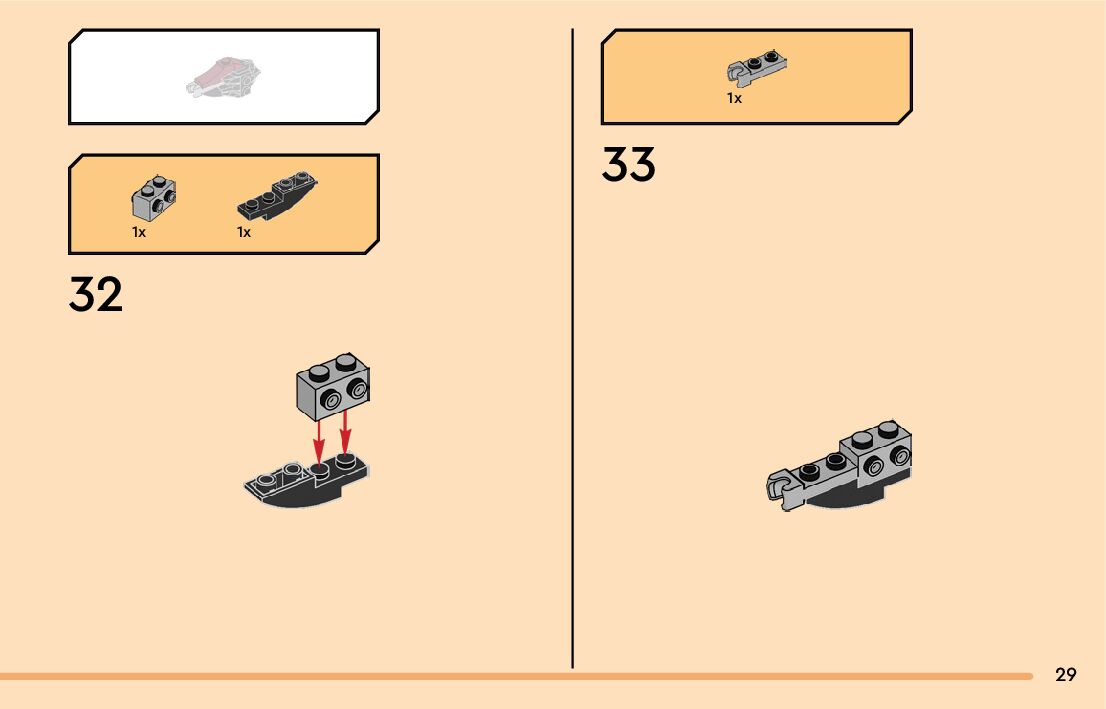 1x

1x

32

1x

33

29