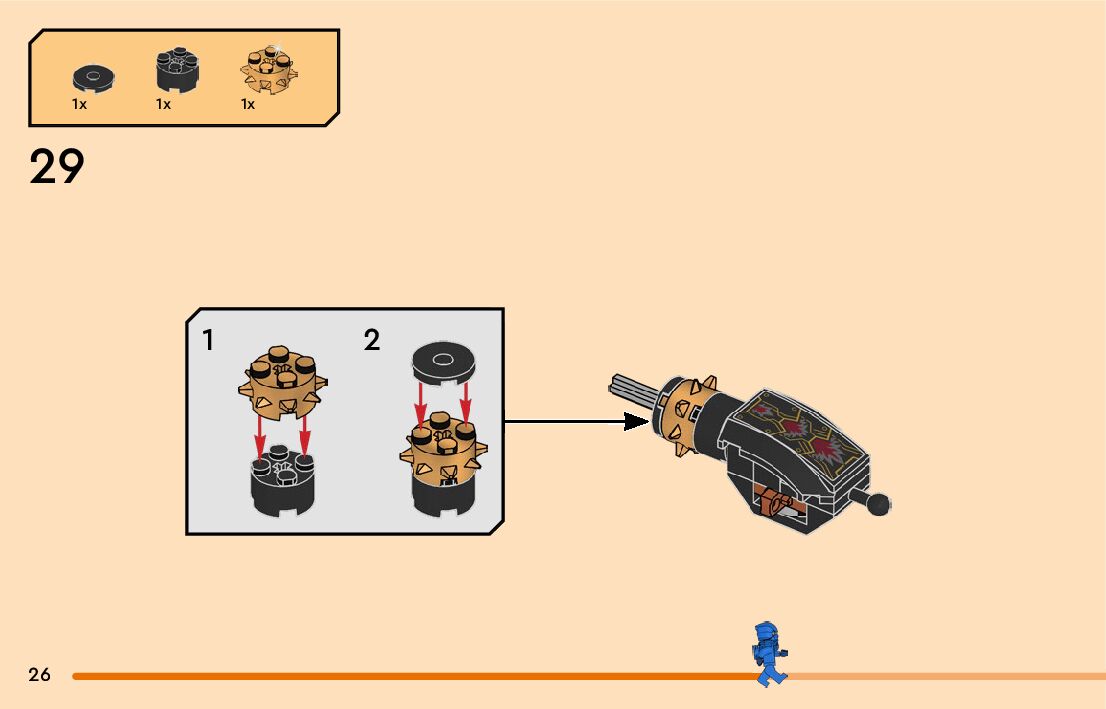 1x 1x 1x

29

1 2

26