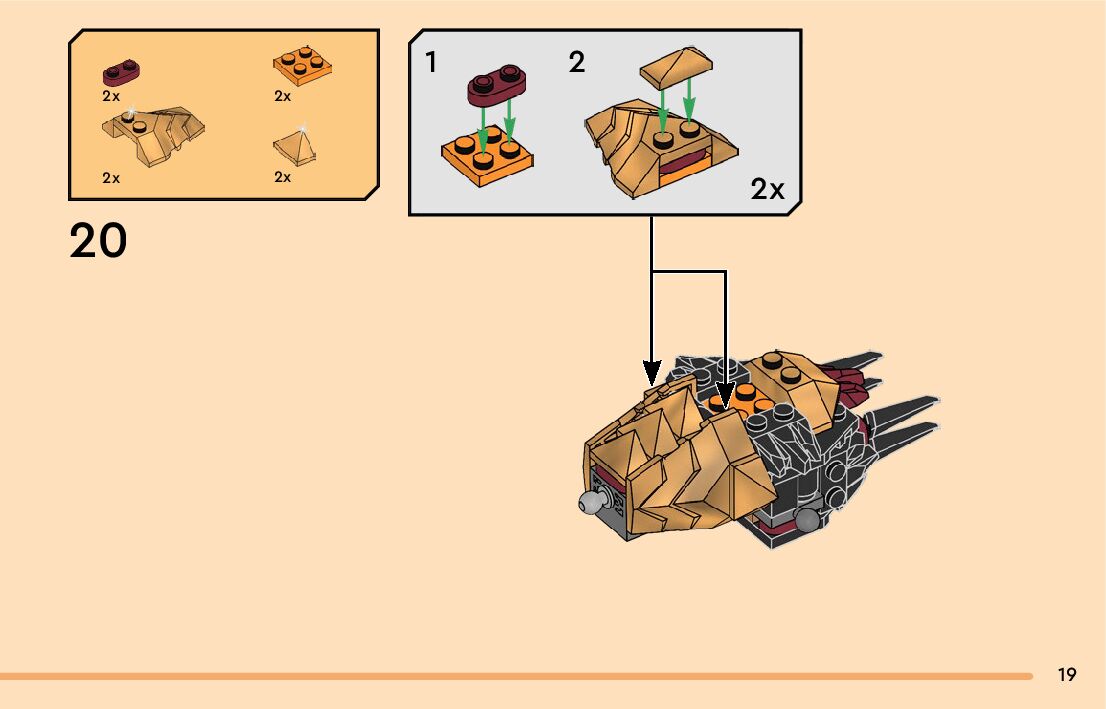 2x
2x
2x
2x

20

1
2
2x

19