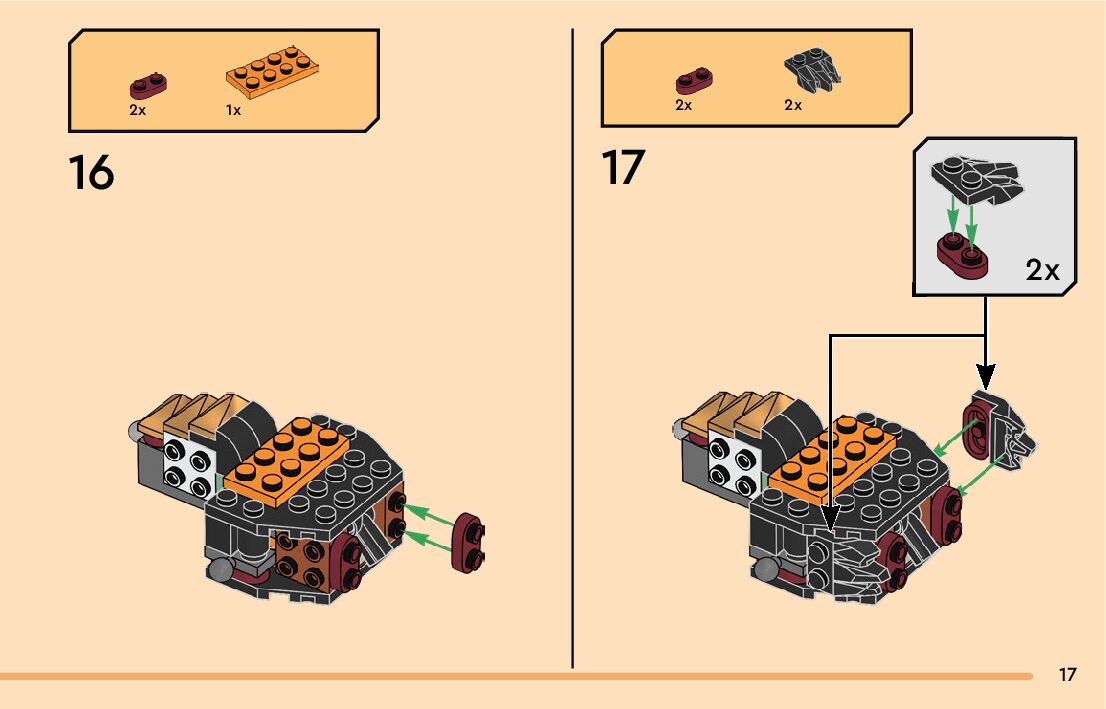 2x 1x

16

2x 2x

17

2x

17