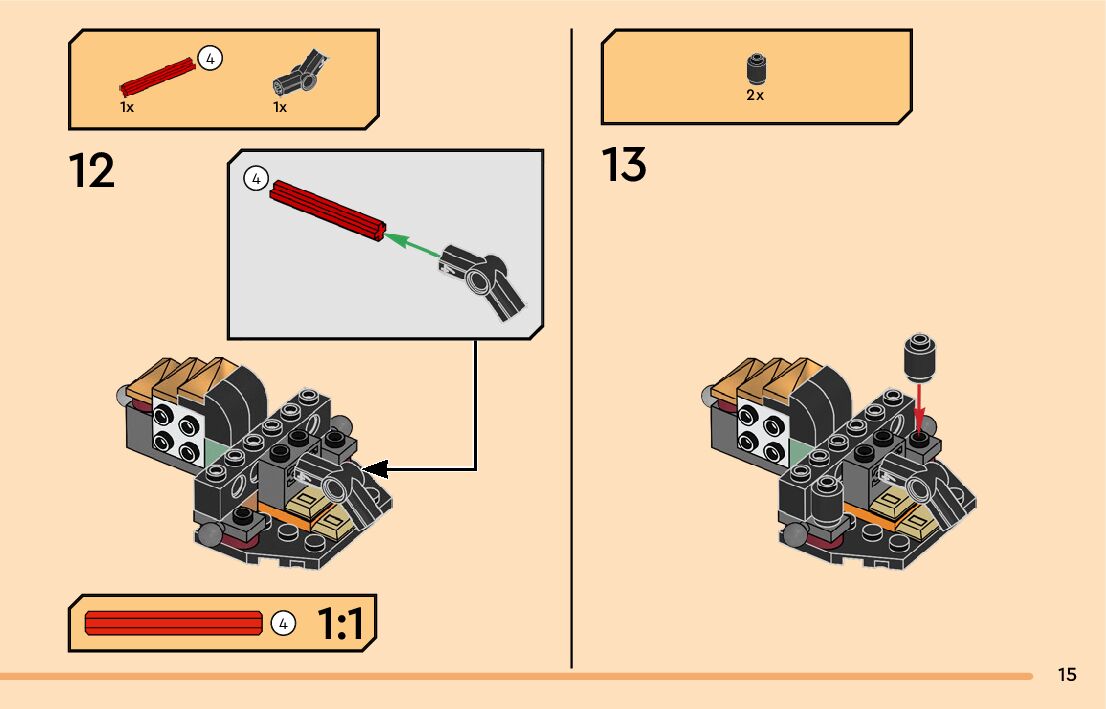 4
1x
1x

12

4

4 1:1

2x

13

15