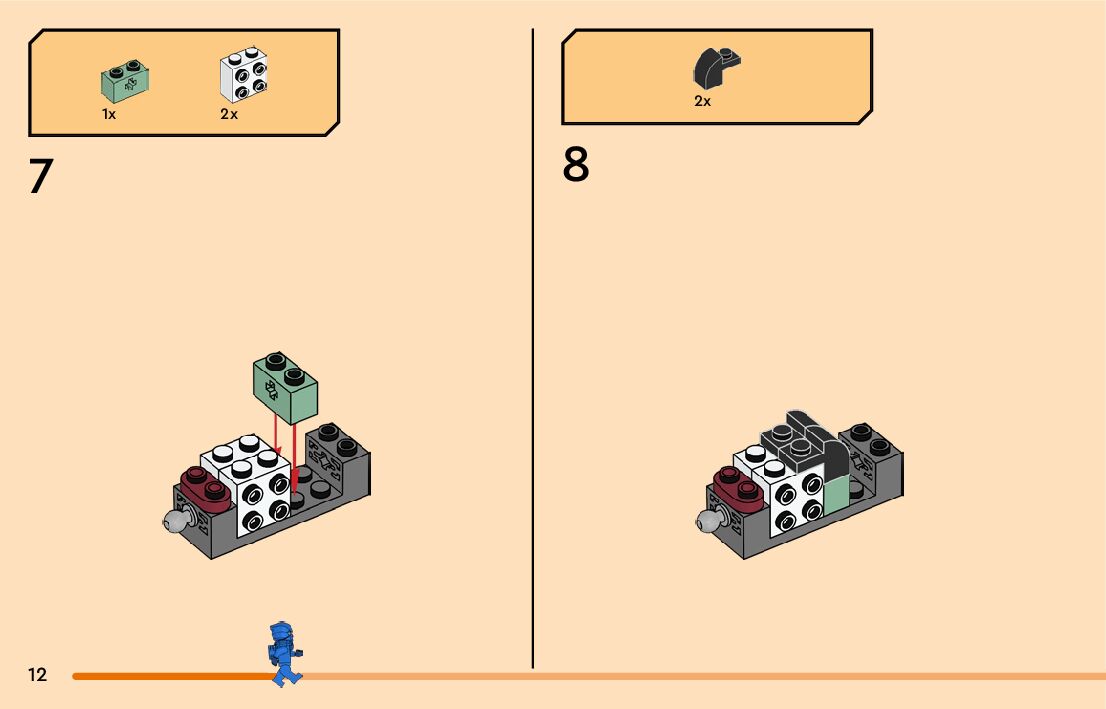 1x
2x

7

2x

8

12