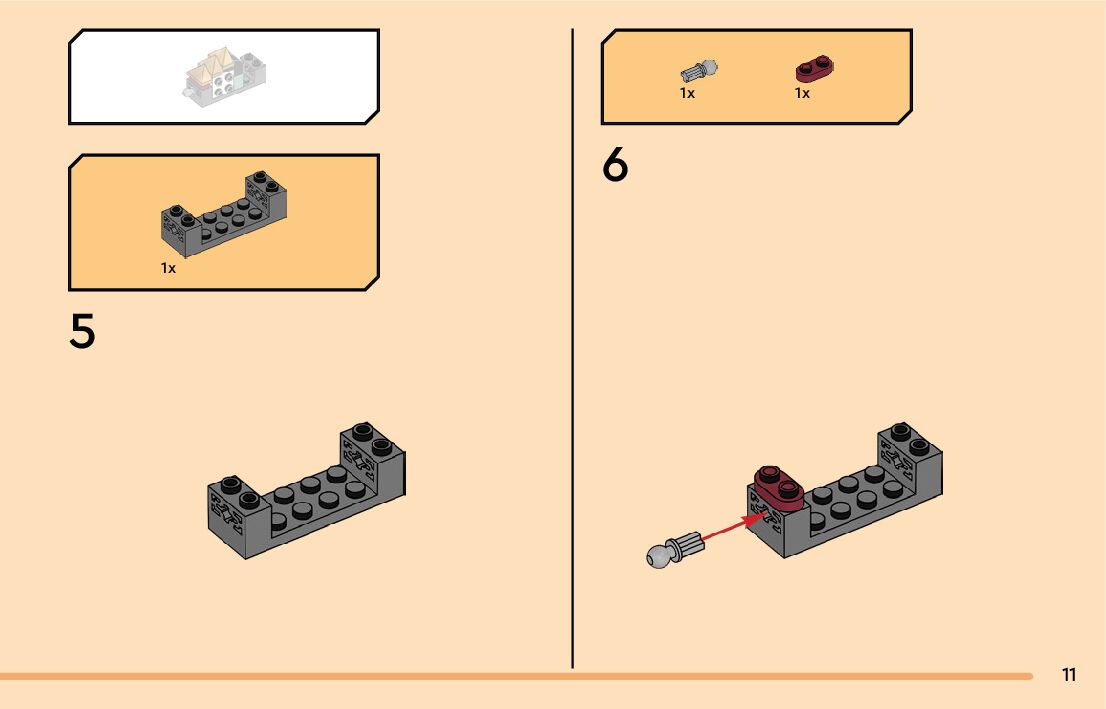 1x

5

1x

1x

6

11