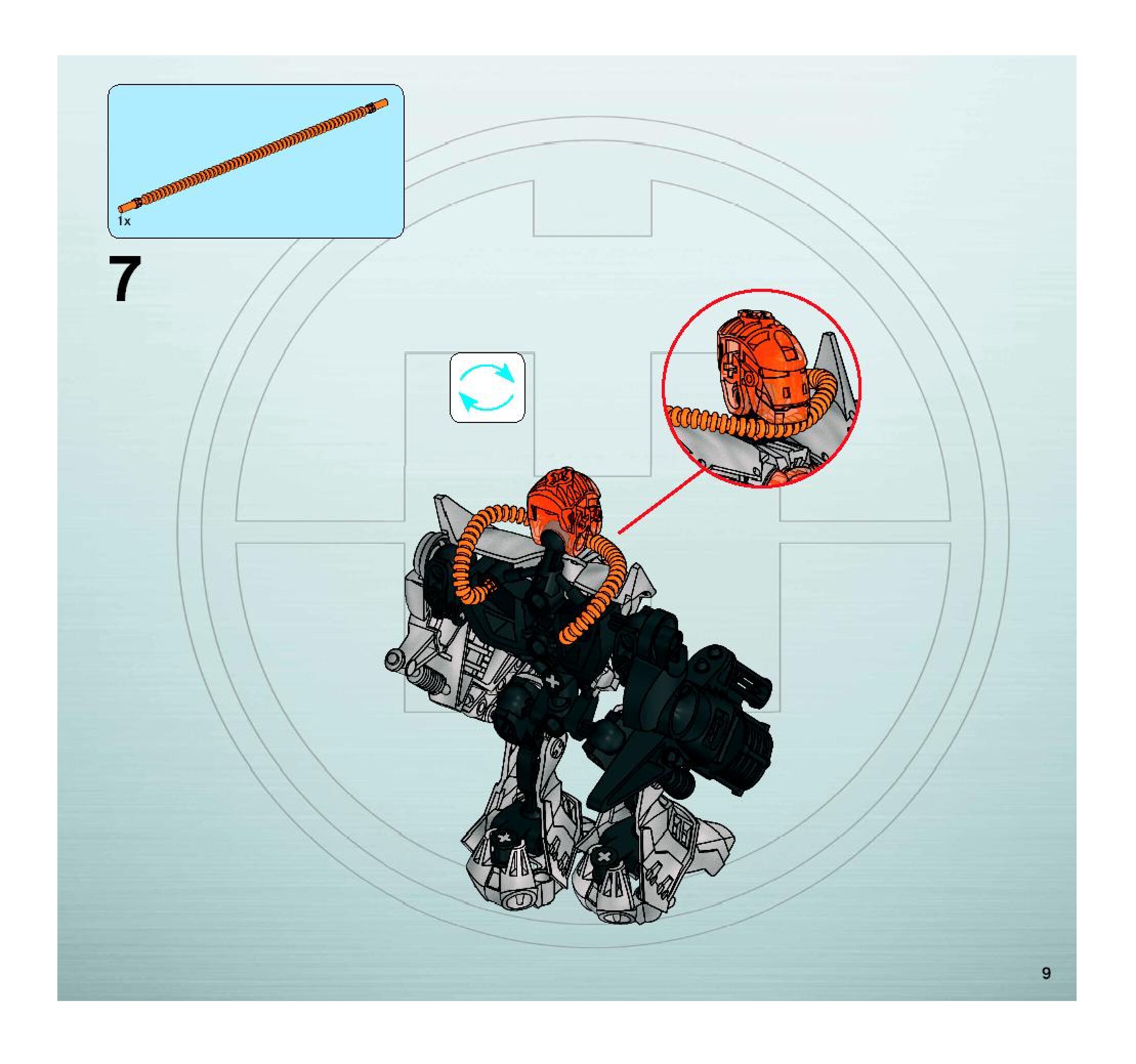 1x

7

9