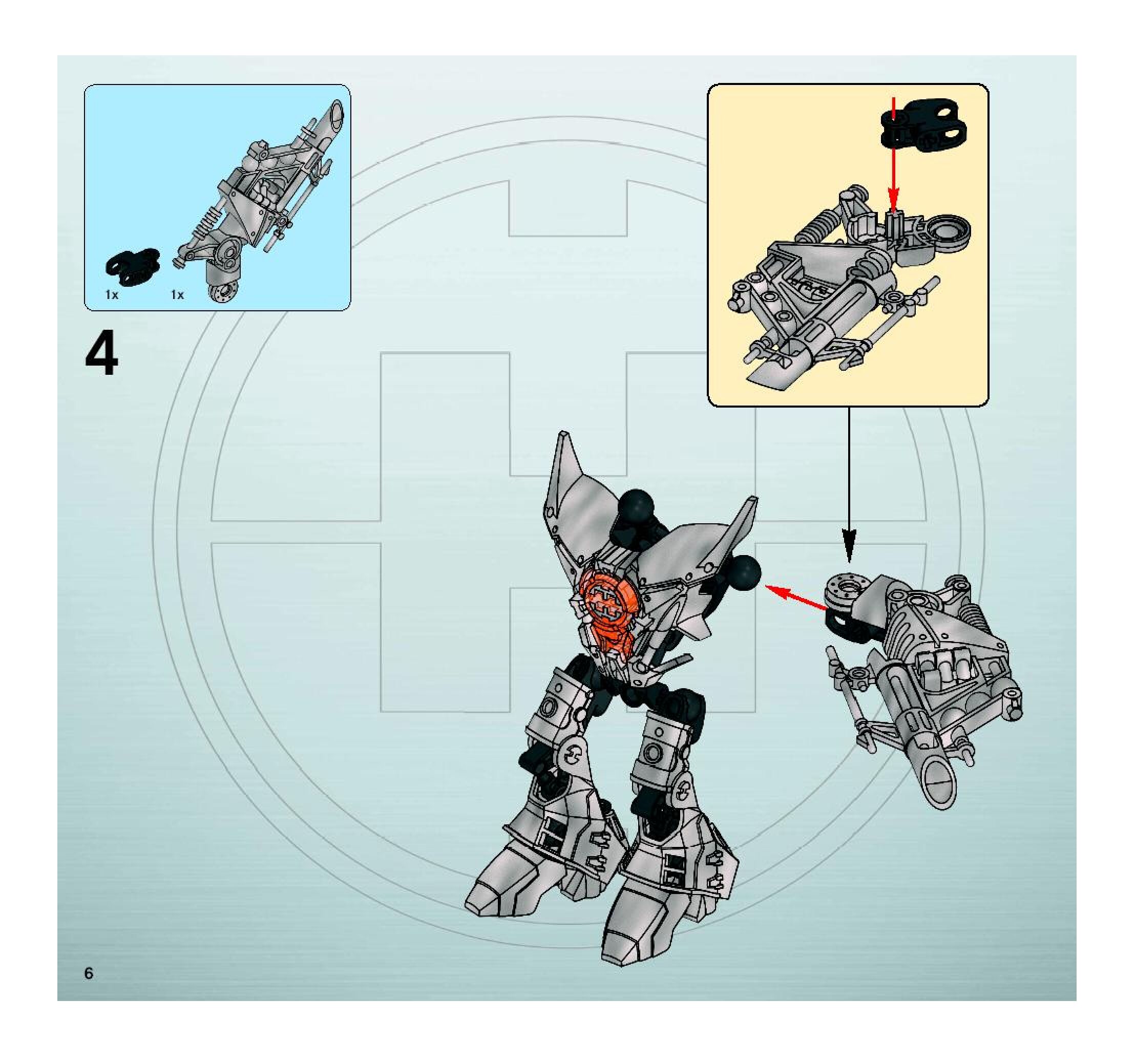 1x
1x

4

6