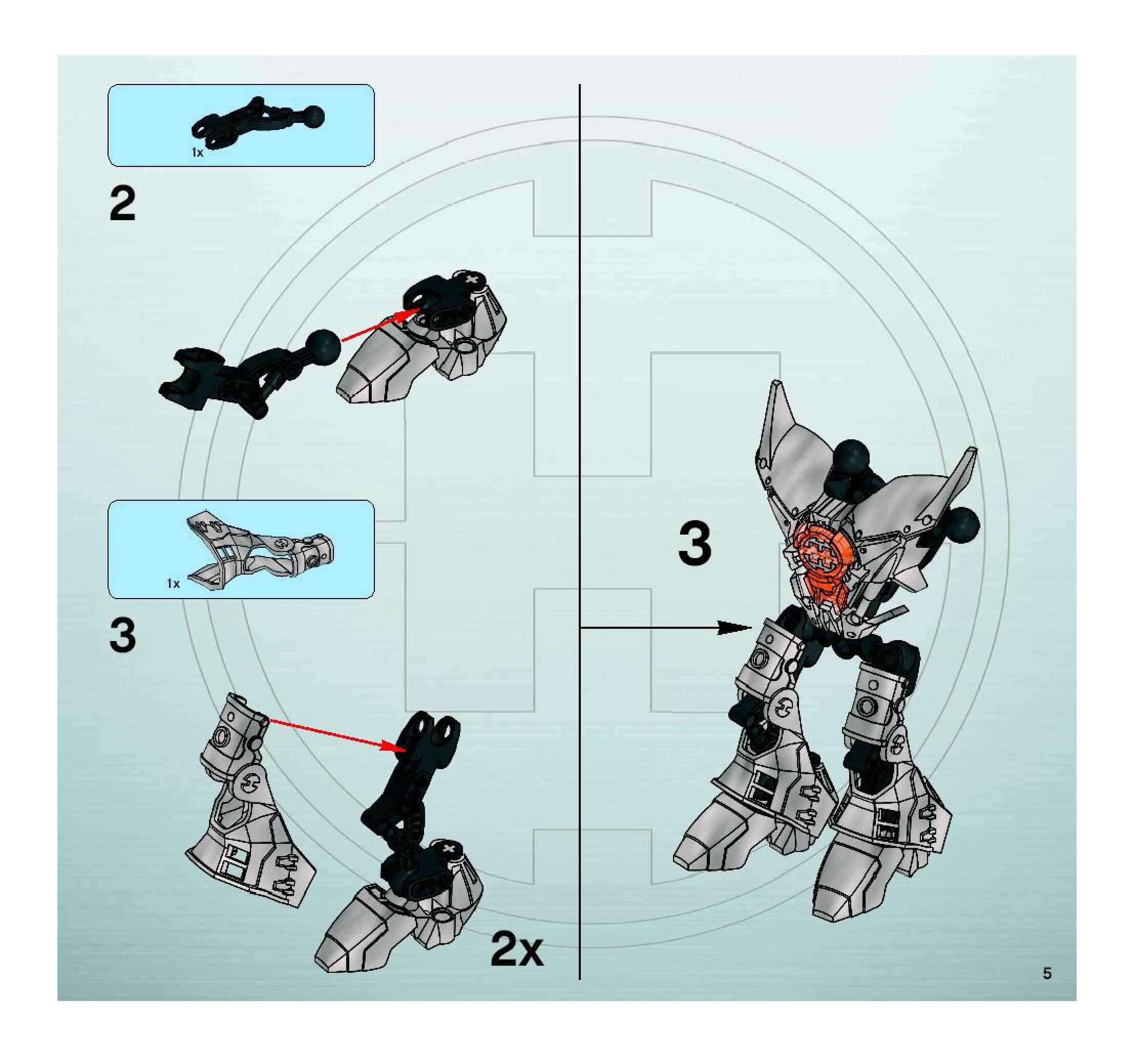 1x

2

1x

3

2x

3

5