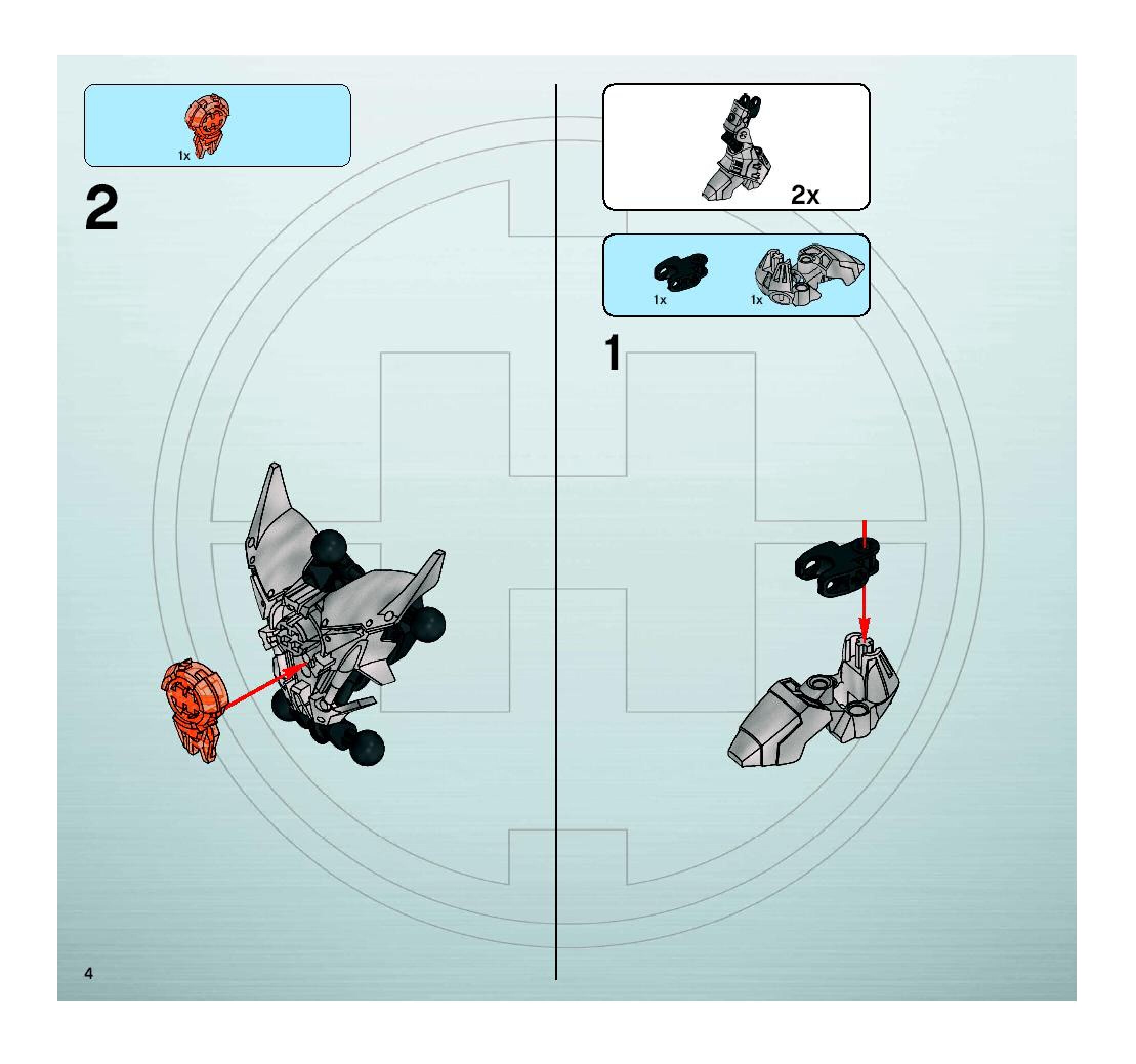 1x

2

4

2x

1x

1x

1