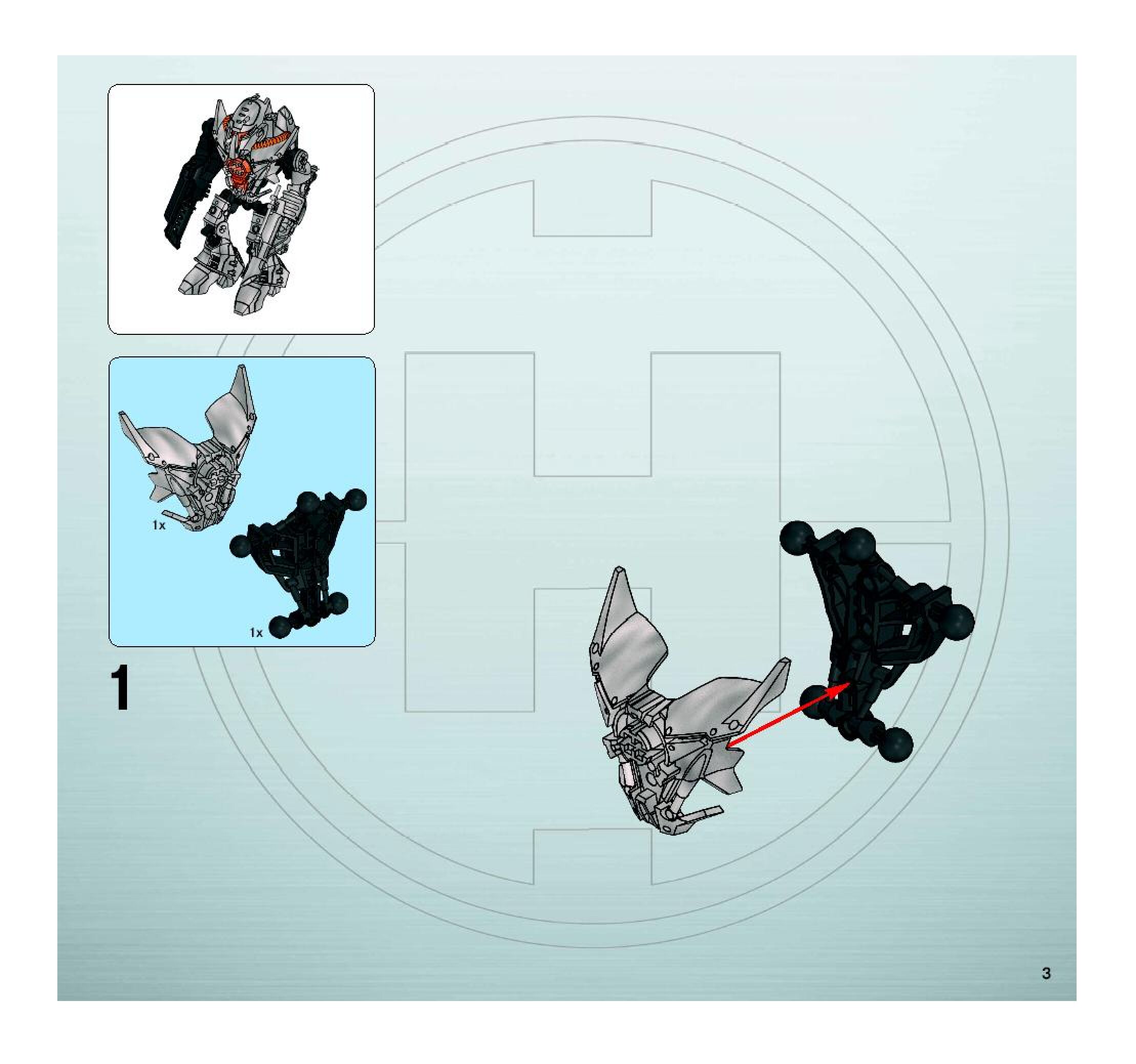 1x

1x

1

3