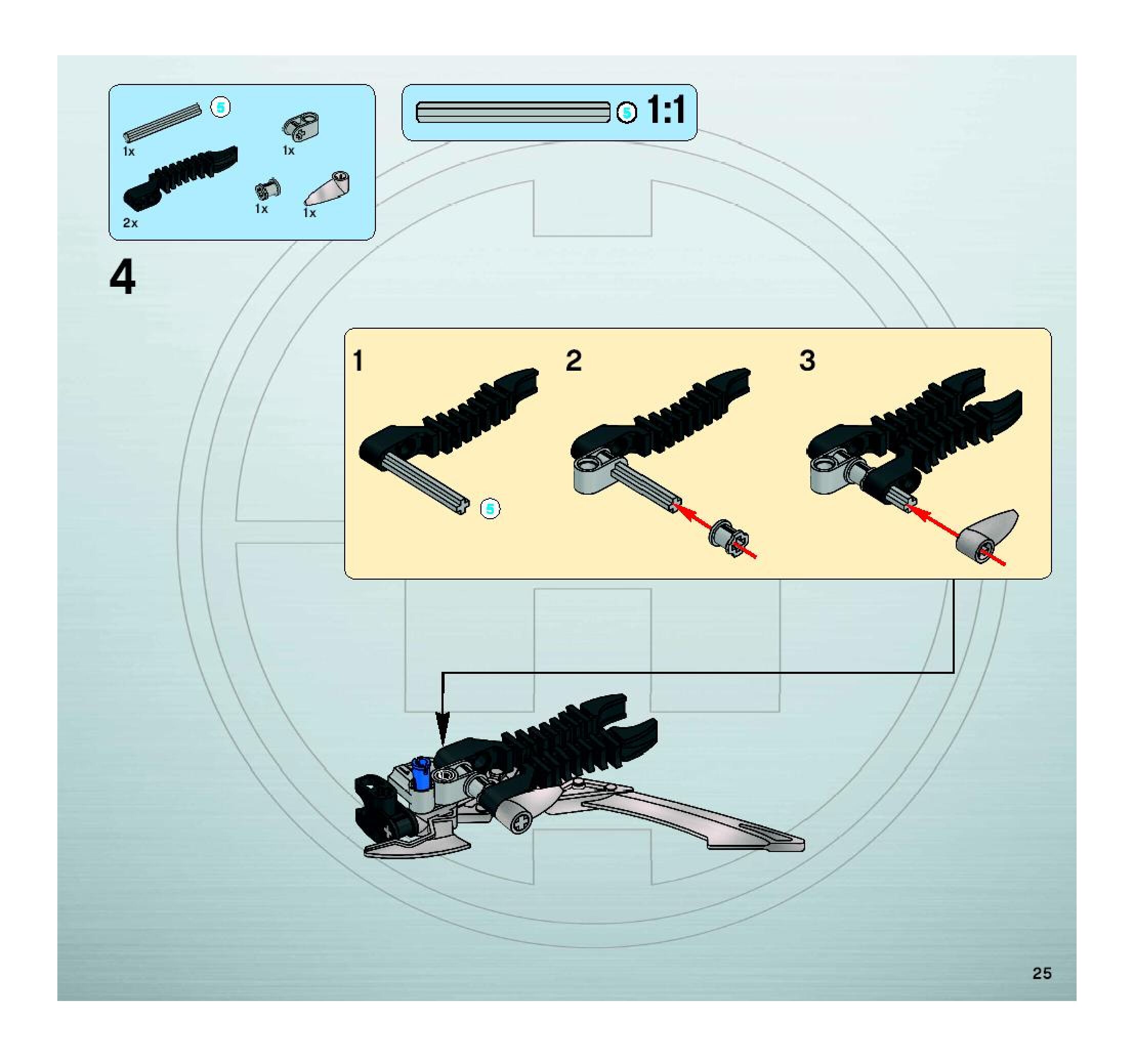 5
1x
1x
2x
1x
1x

5 1:1

4

1
5
2
3

25