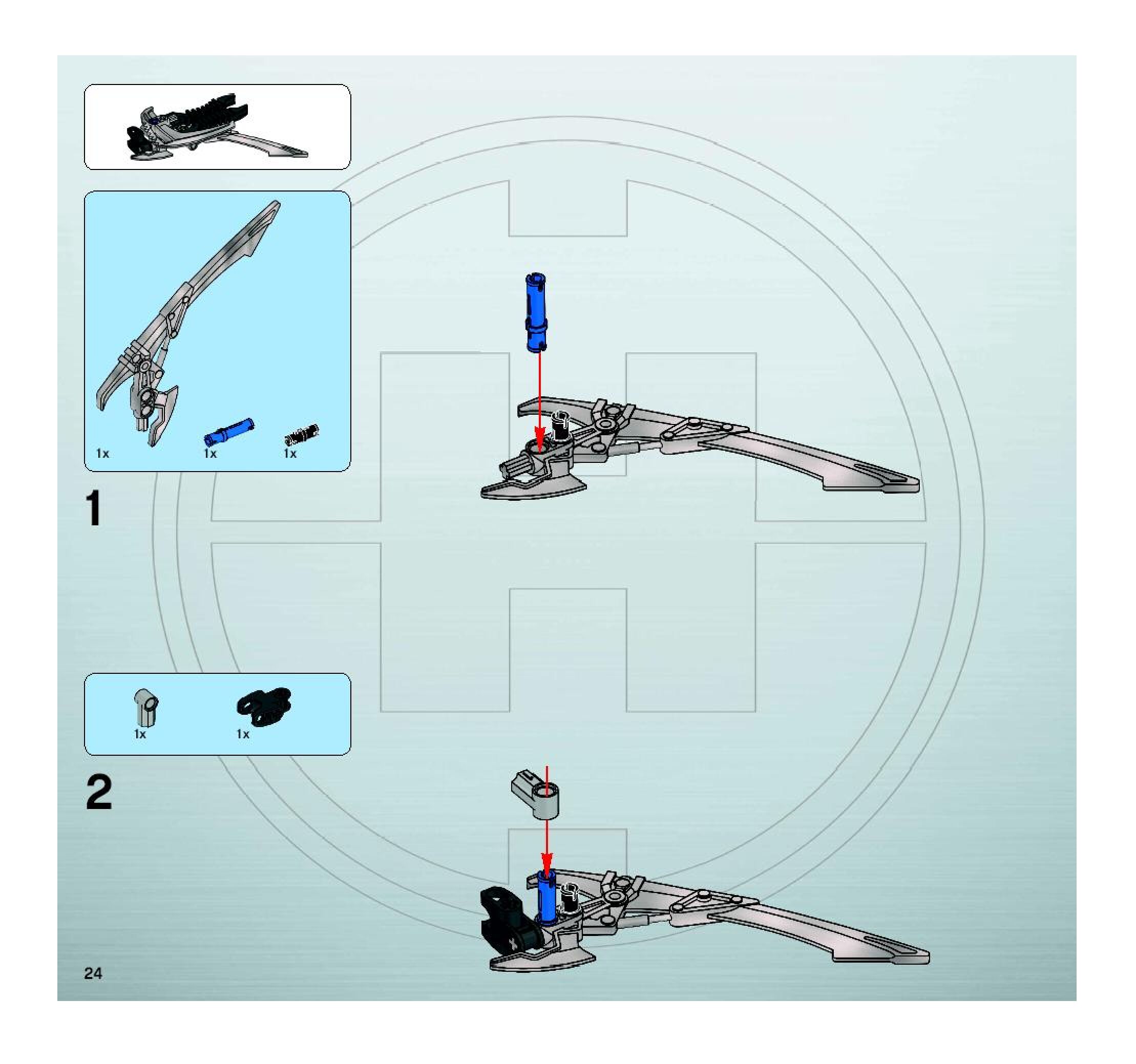 1x 1x 1x

1

1x 1x

2

24