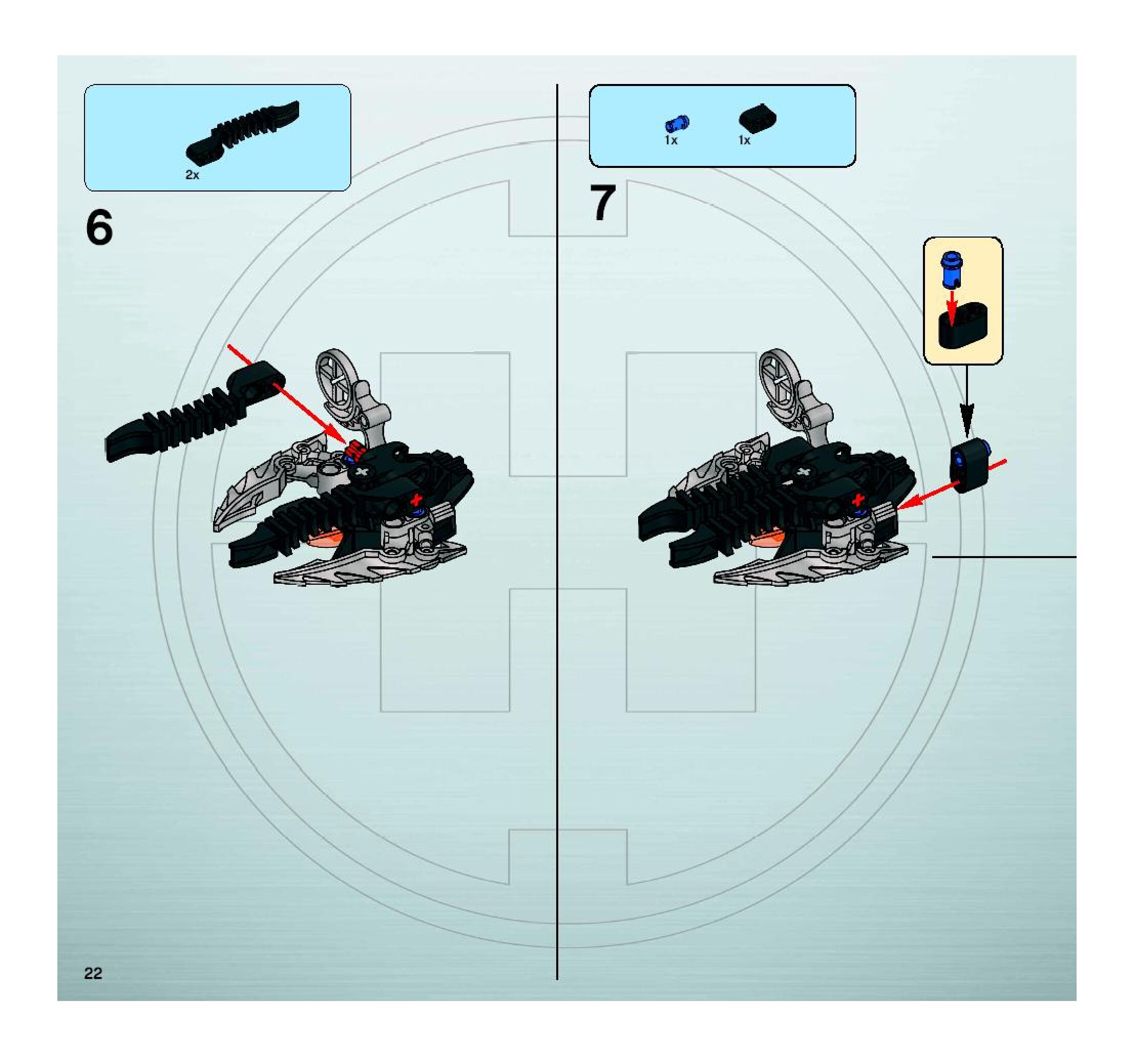 2x

6

1x 1x

7

22