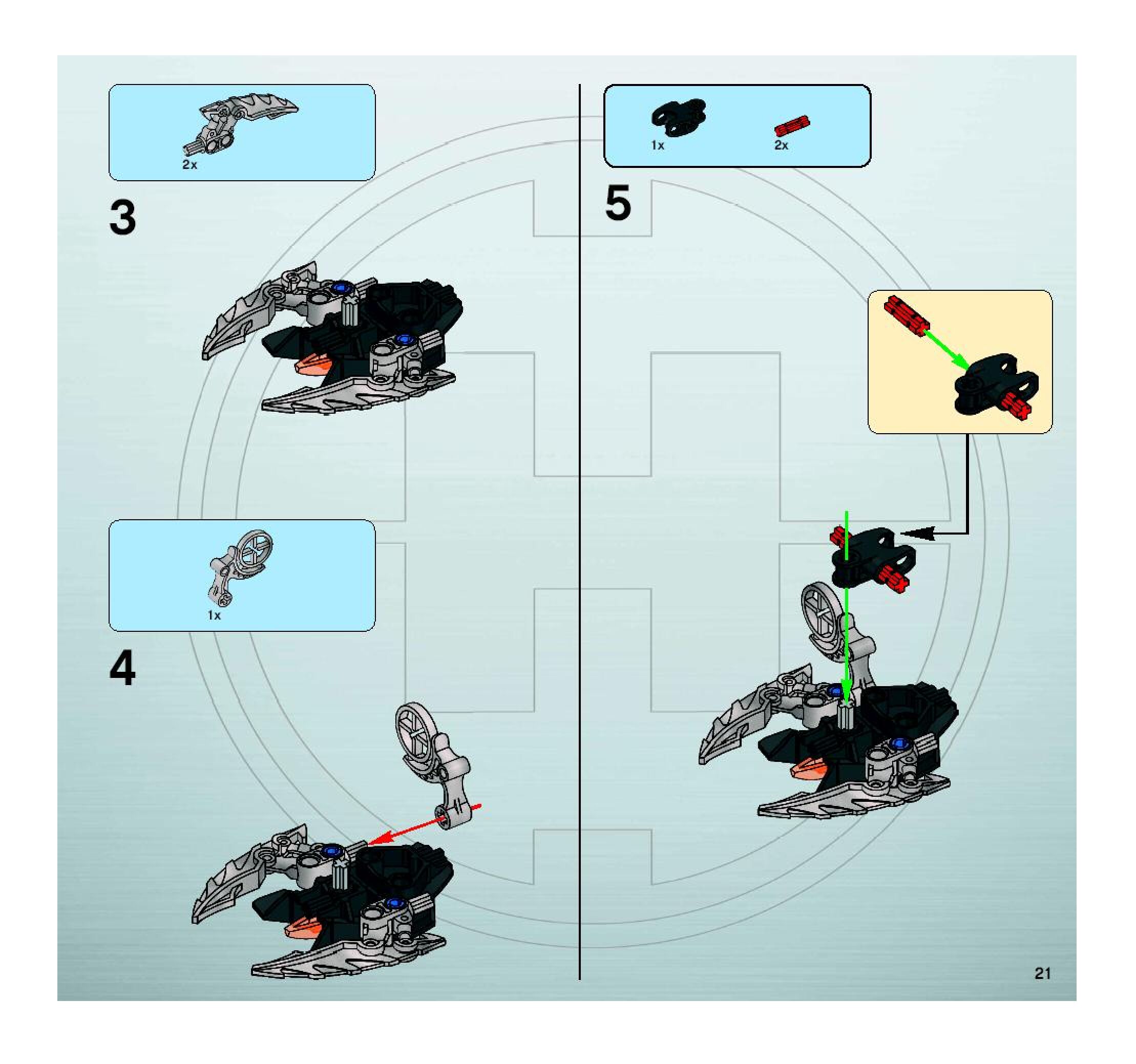 2x

3

1x

4

1x

2x

5

21