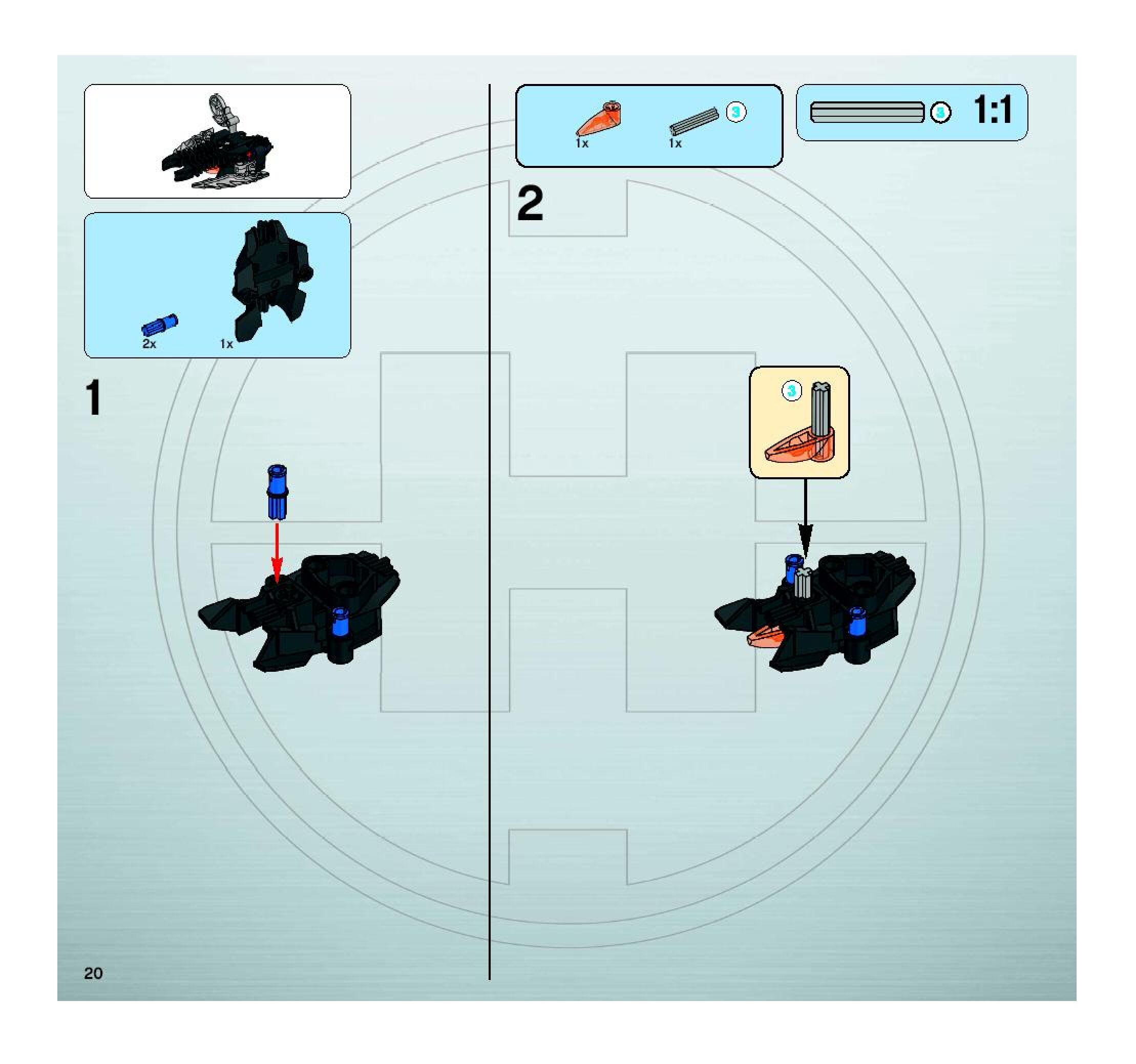 2x
1x

1

1x
1x
3

3
1:1

2

3

20