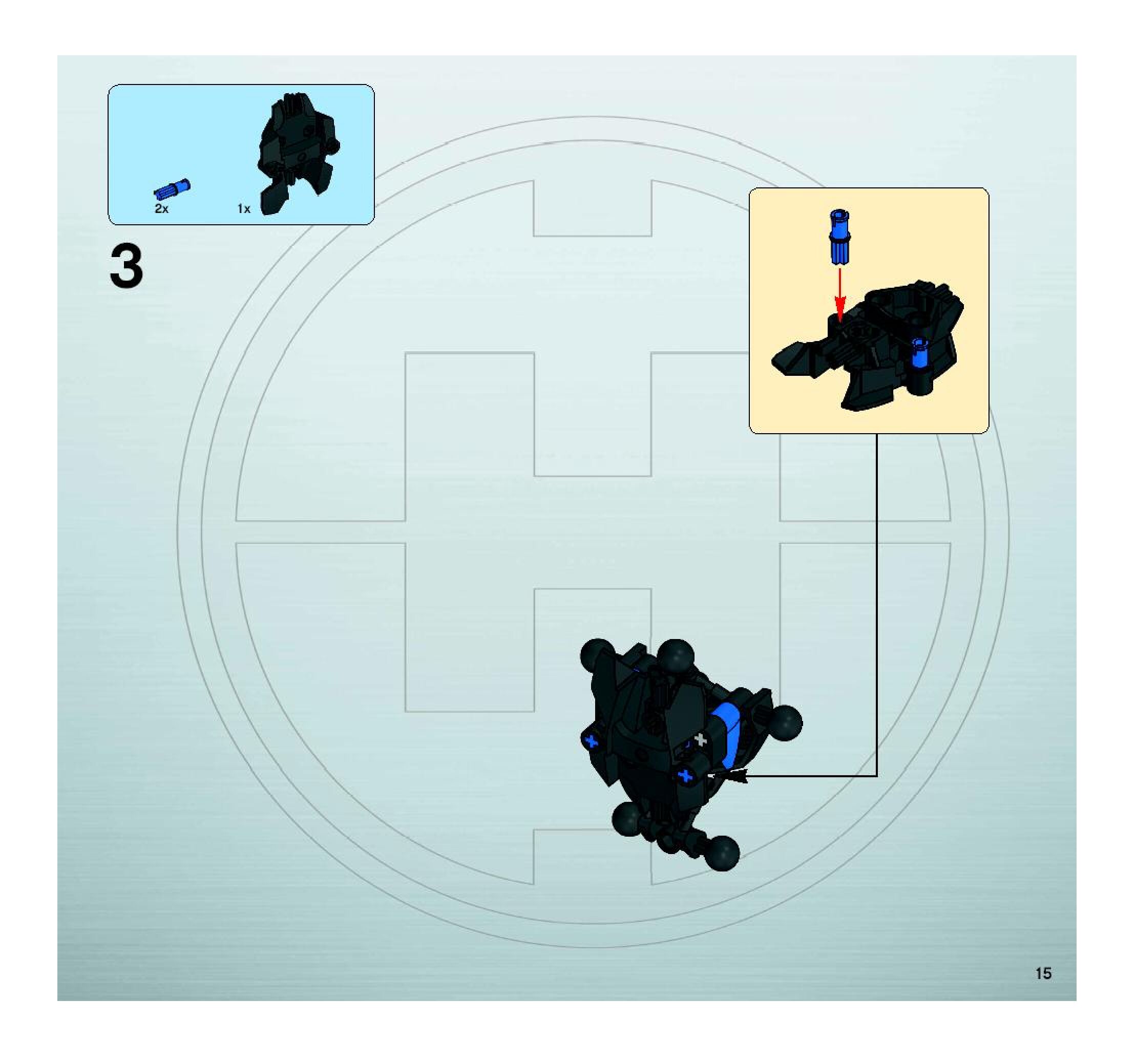 2x
1x
3
15