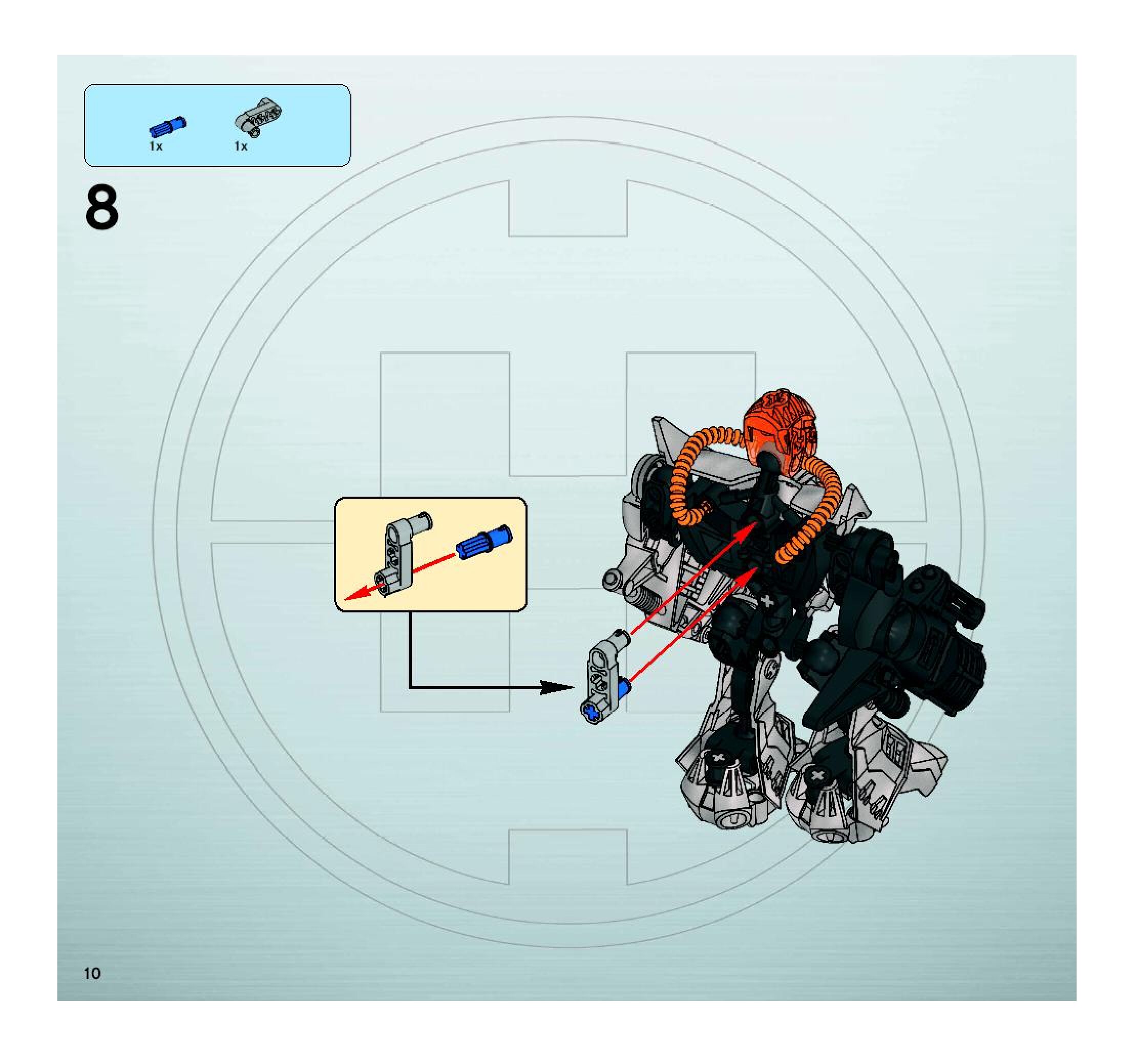 1x 1x

8

10