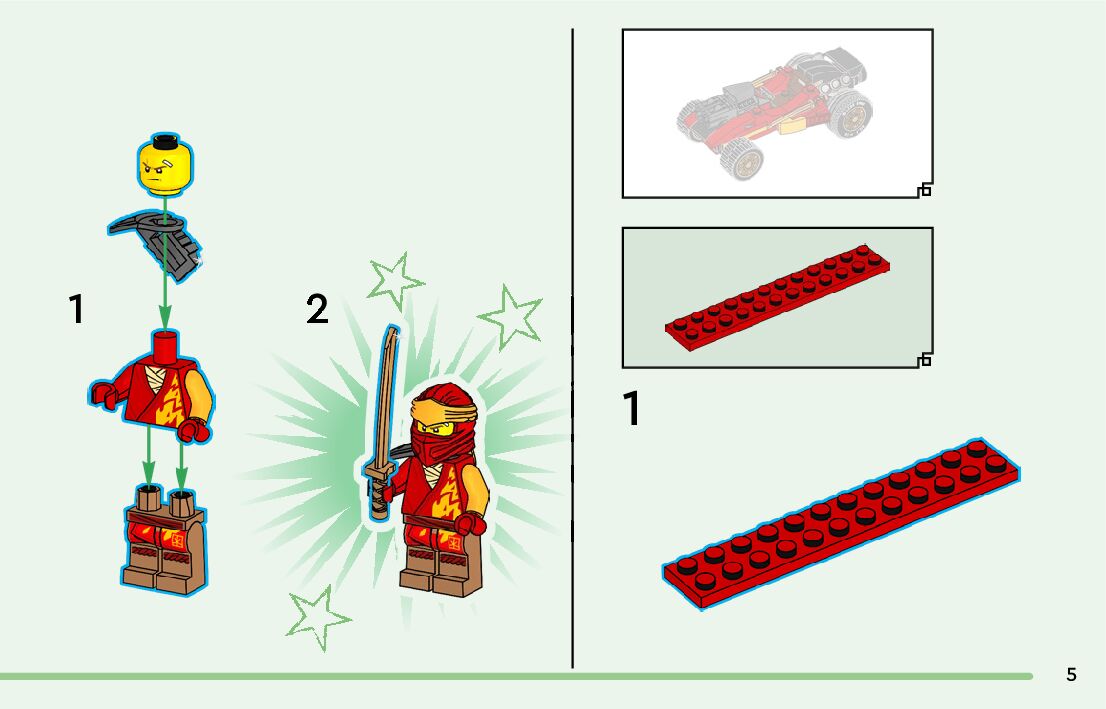 1

2

1

5