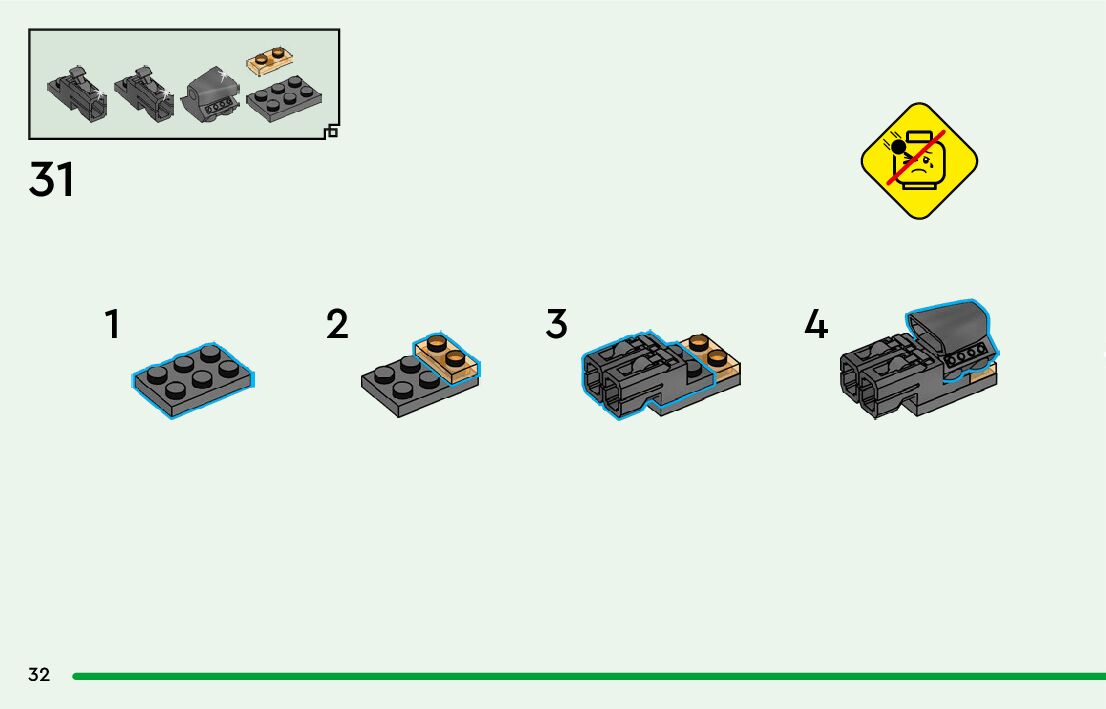 31

1

2

3

4

32