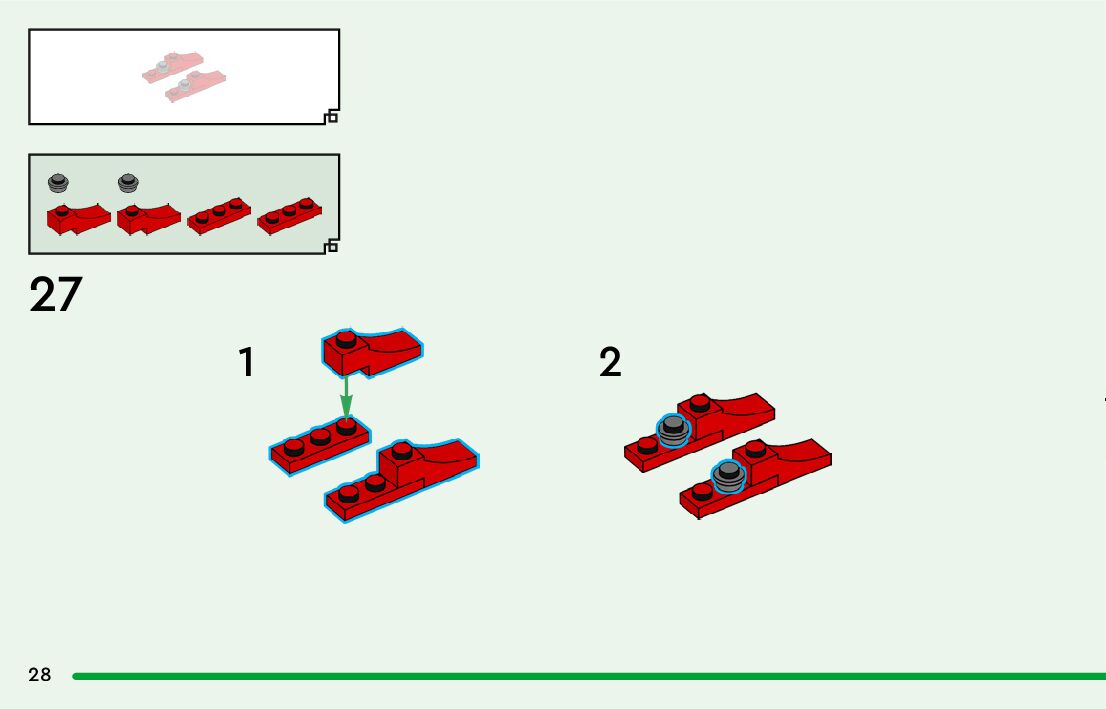 27

1

2

28