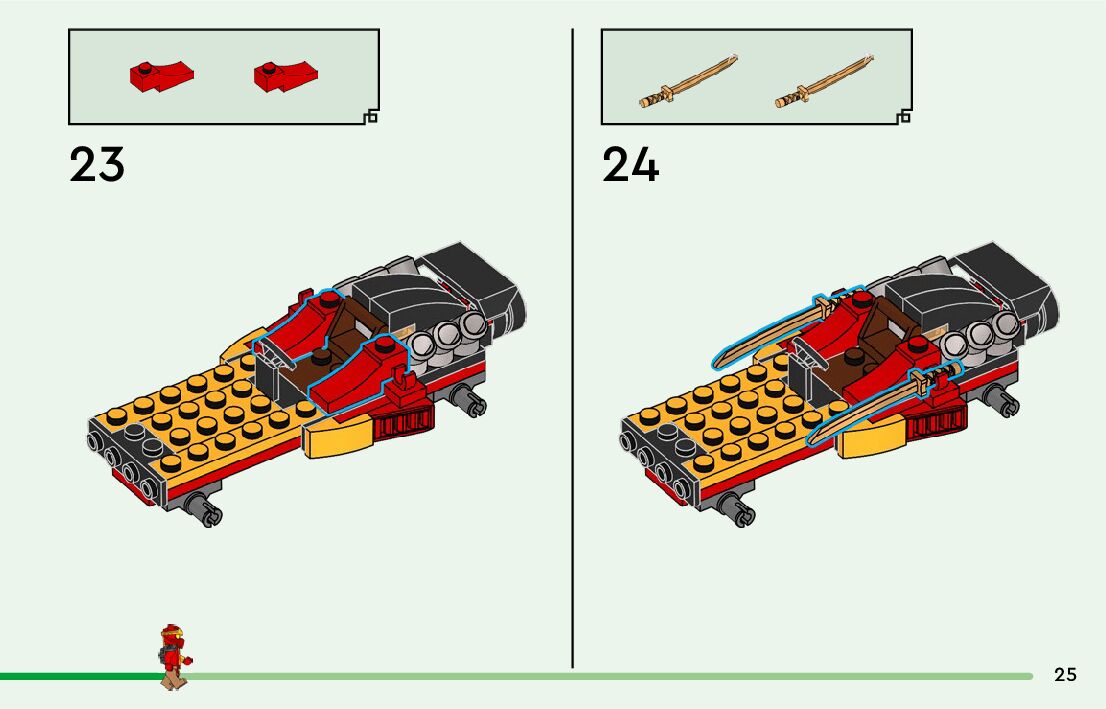 23

24

25