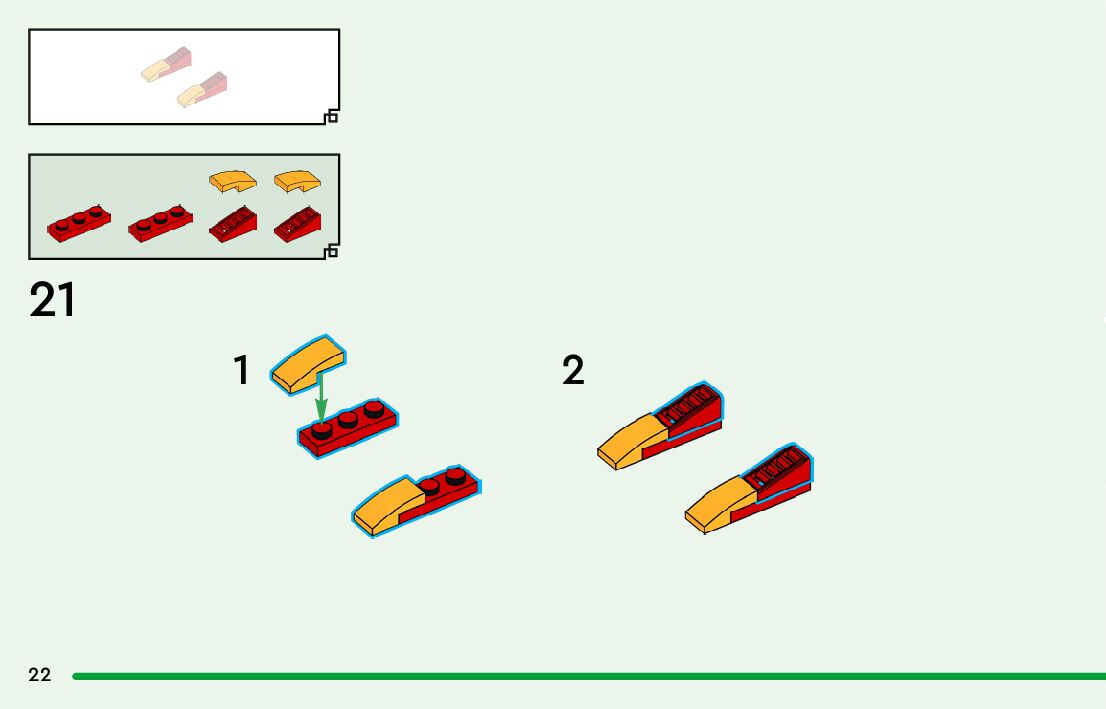 21

1

2

22