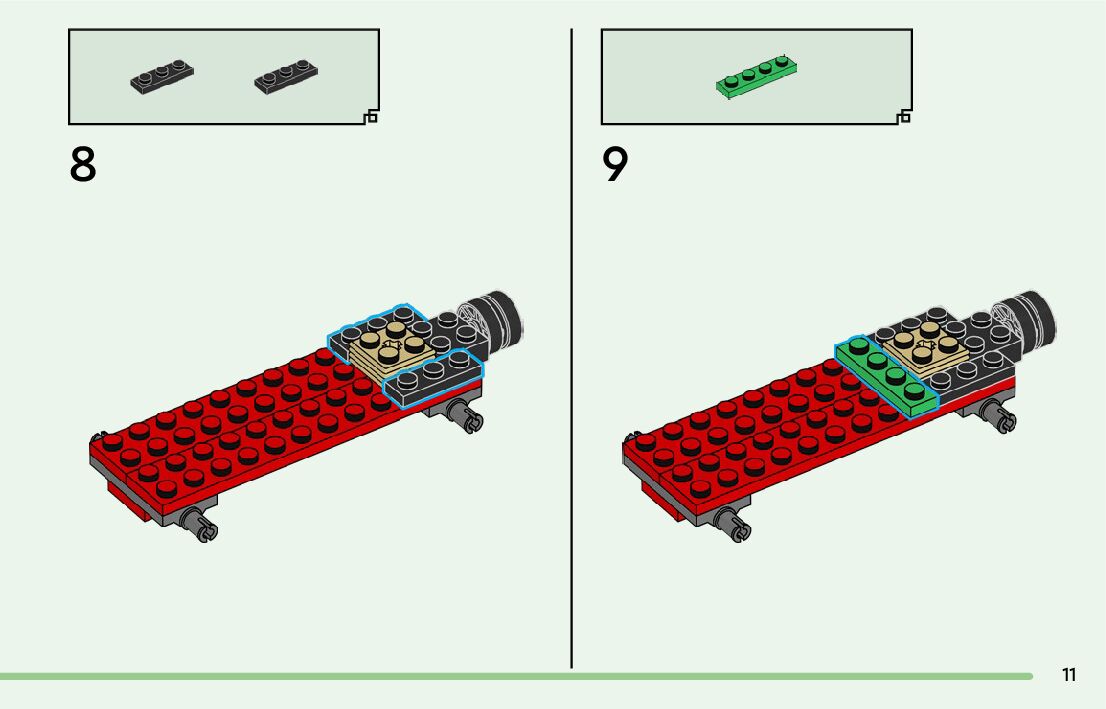 8

9

11