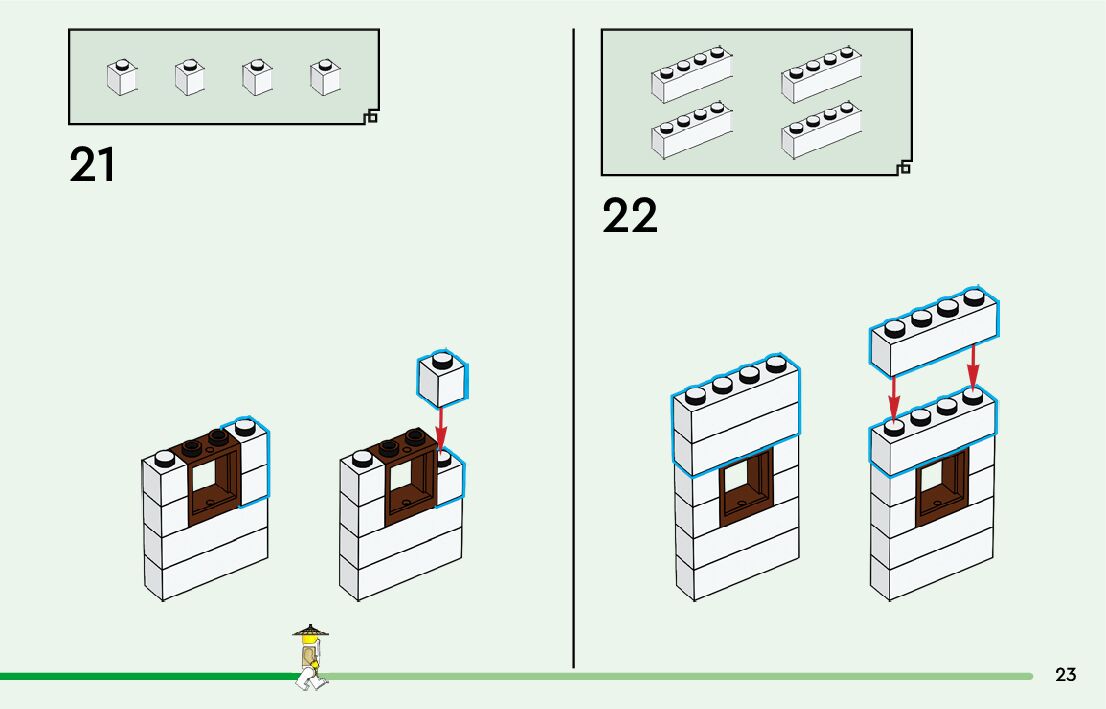 21

22

23