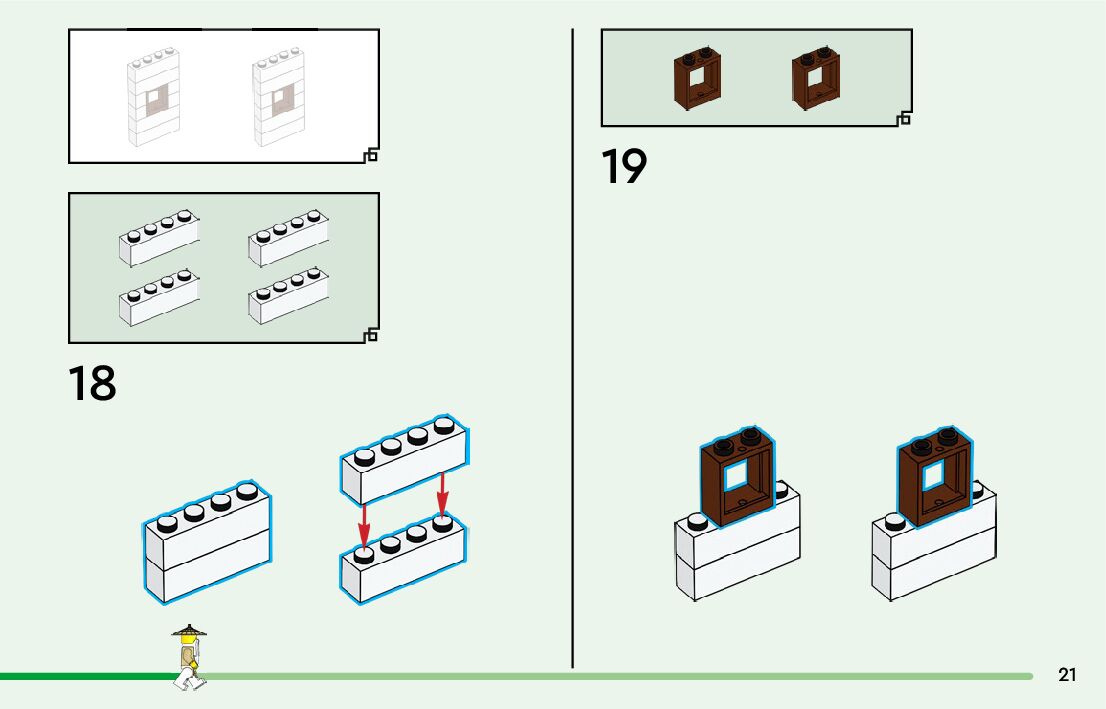 18

19

21