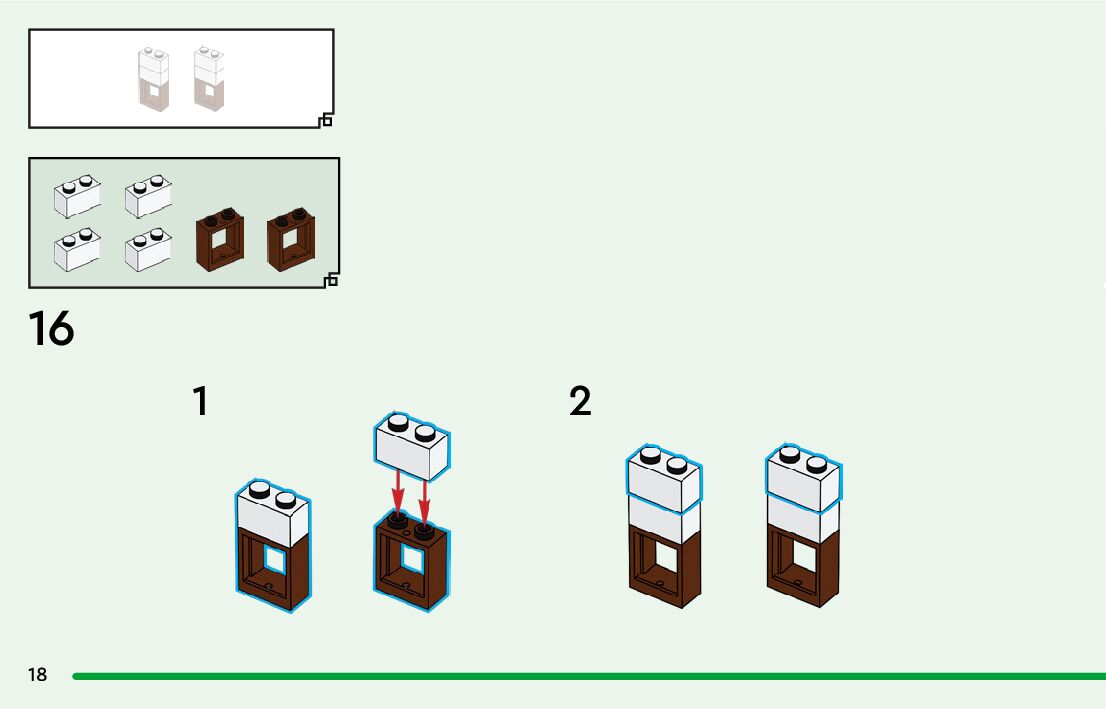 16

1

2

18