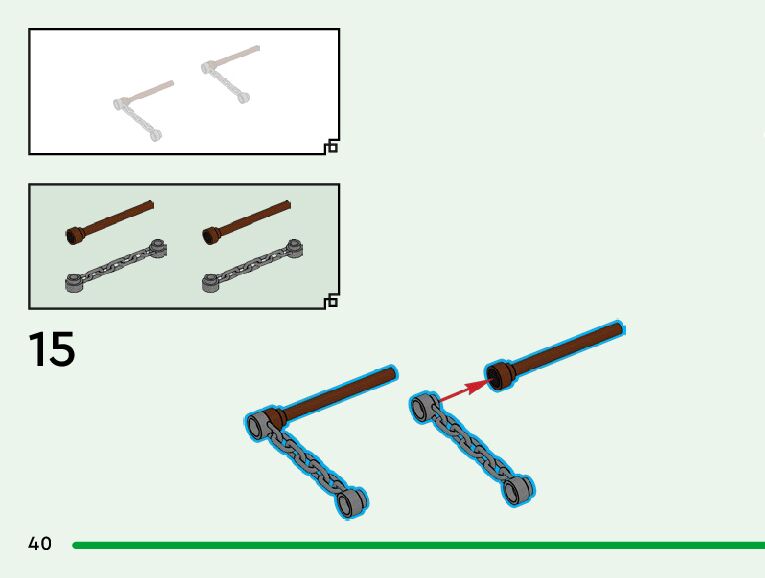 15

40