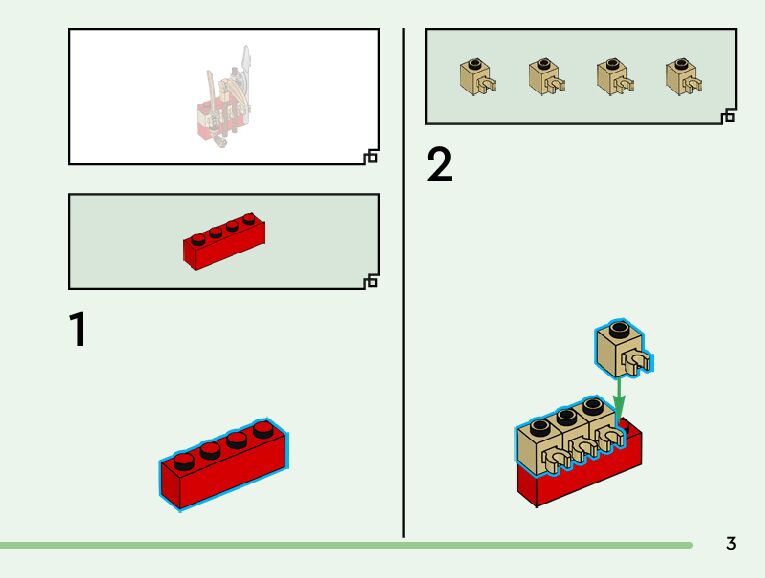 1

2

3