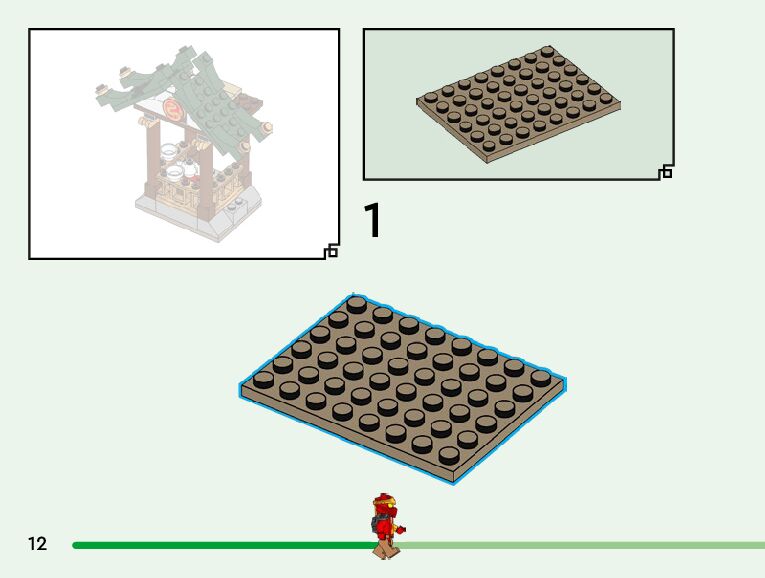 1

12