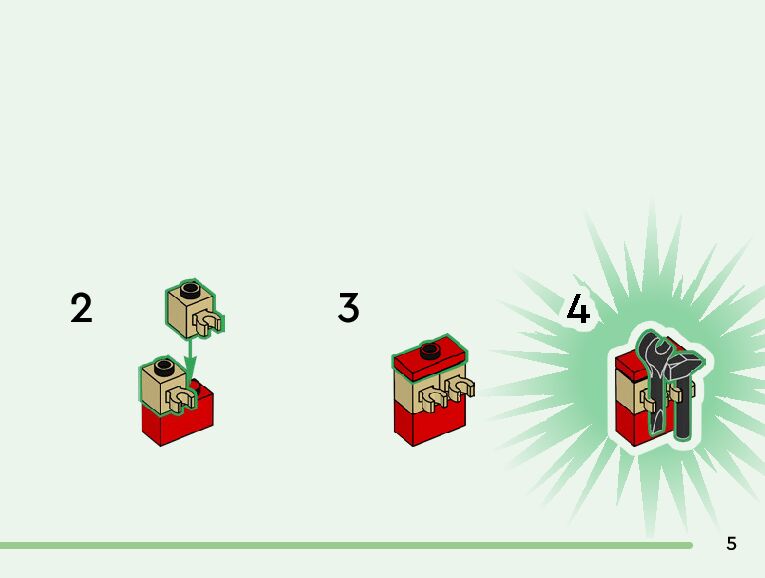 2

3

4

5