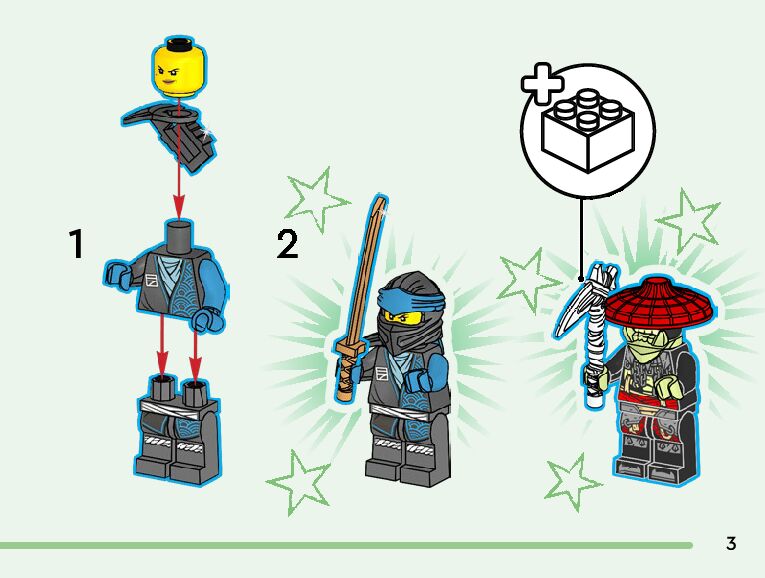 1

2

3