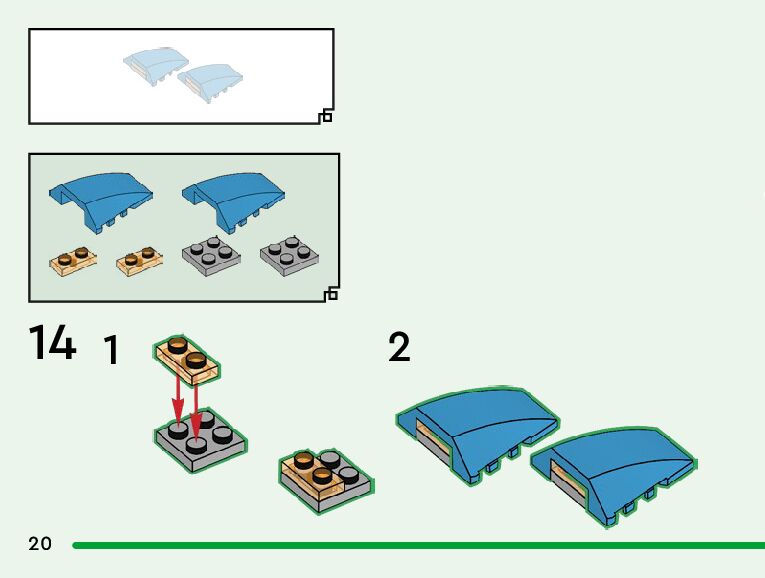 14

1

2

20